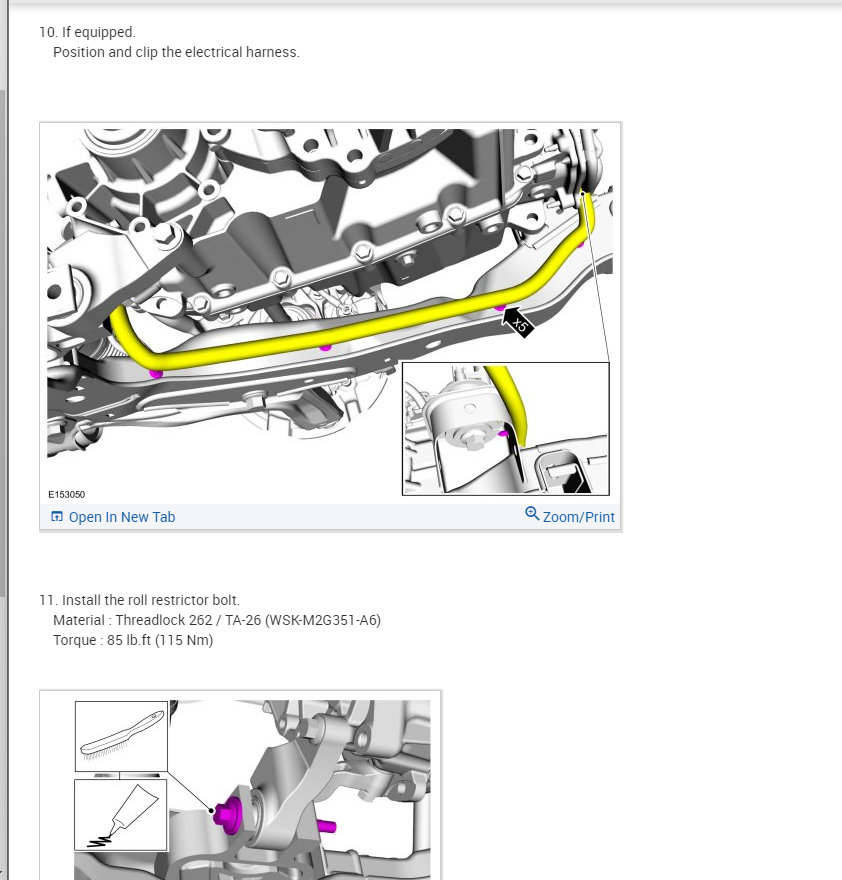 10. If equipped.
Position and clip the electrical harness.

x5

E153050

Open In New Tab

Zoom/Print

11. Install the roll restrictor bolt.
Material : Threadlock 262 / TA-26 (WSK-M2G351-A6)
Torque : 85 lb.ft (115 Nm)