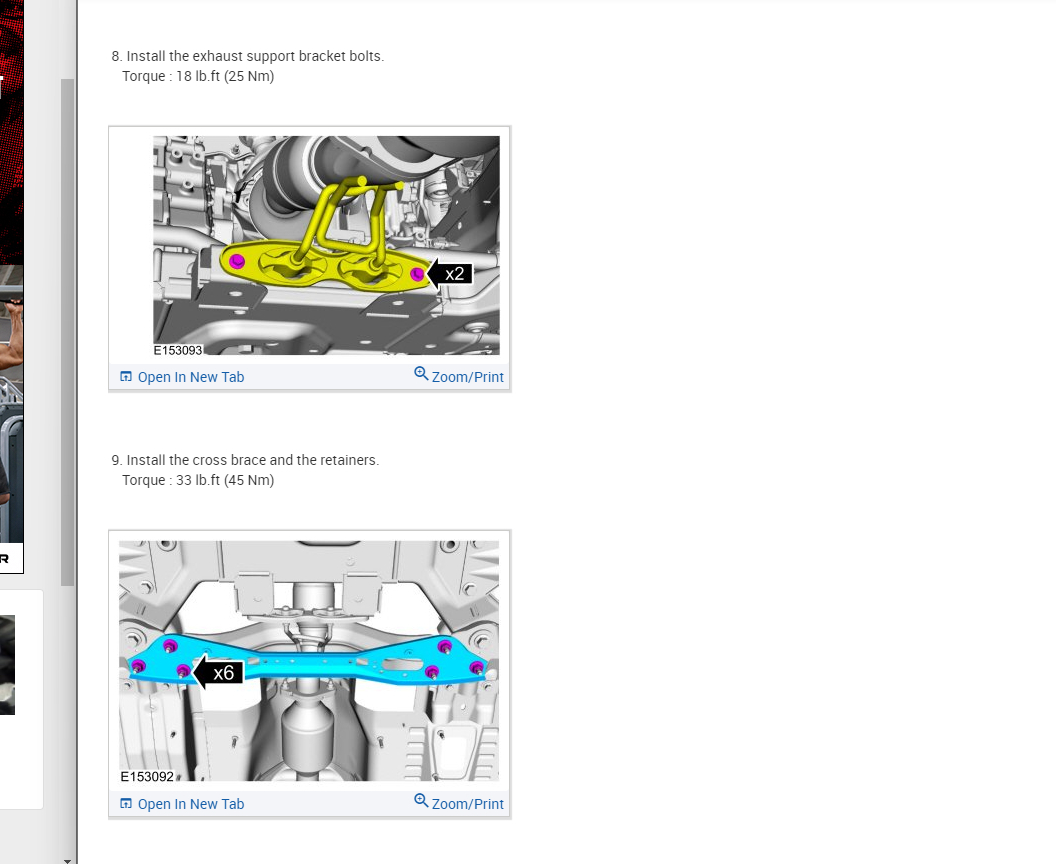 8. Install the exhaust support bracket bolts.
Torque : 18 lb.ft (25 Nm)

x2
E153093

Open In New Tab Zoom/Print

9. Install the cross brace and the retainers.
Torque : 33 lb.ft (45 Nm)

x6
E153092

Open In New Tab Zoom/Print