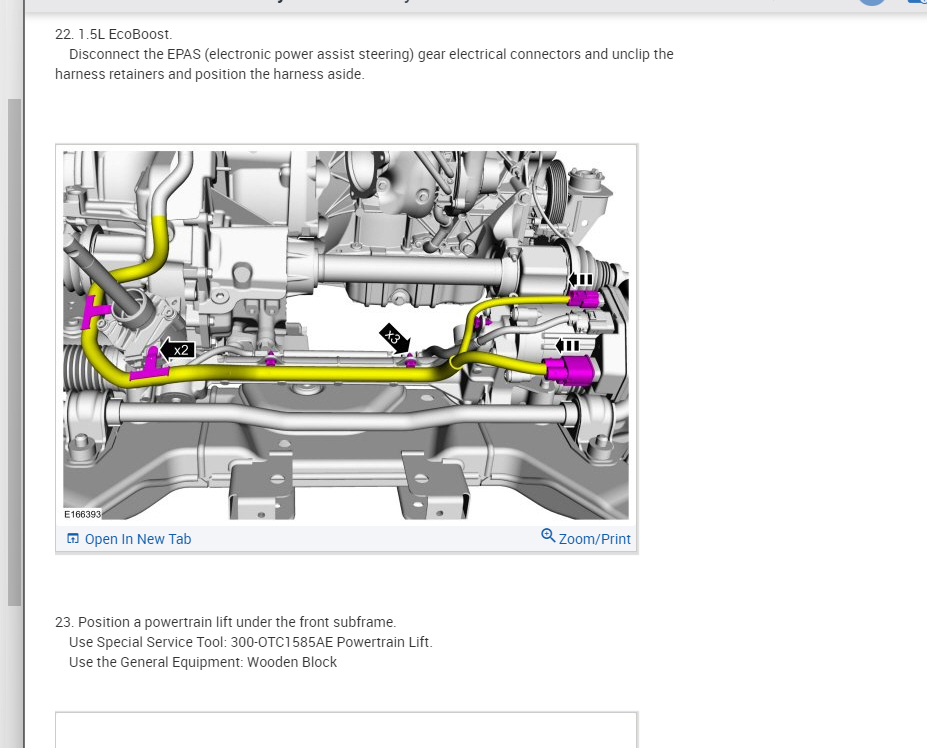 22. 1.5L EcoBoost.
Disconnect the EPAS (electronic power assist steering) gear electrical connectors and unclip the harness retainers and position the harness aside.

x2
x3
E166393
Open In New Tab
Zoom/Print

23. Position a powertrain lift under the front subframe.
Use Special Service Tool: 300-OTC1585AE Powertrain Lift.
Use the General Equipment: Wooden Block