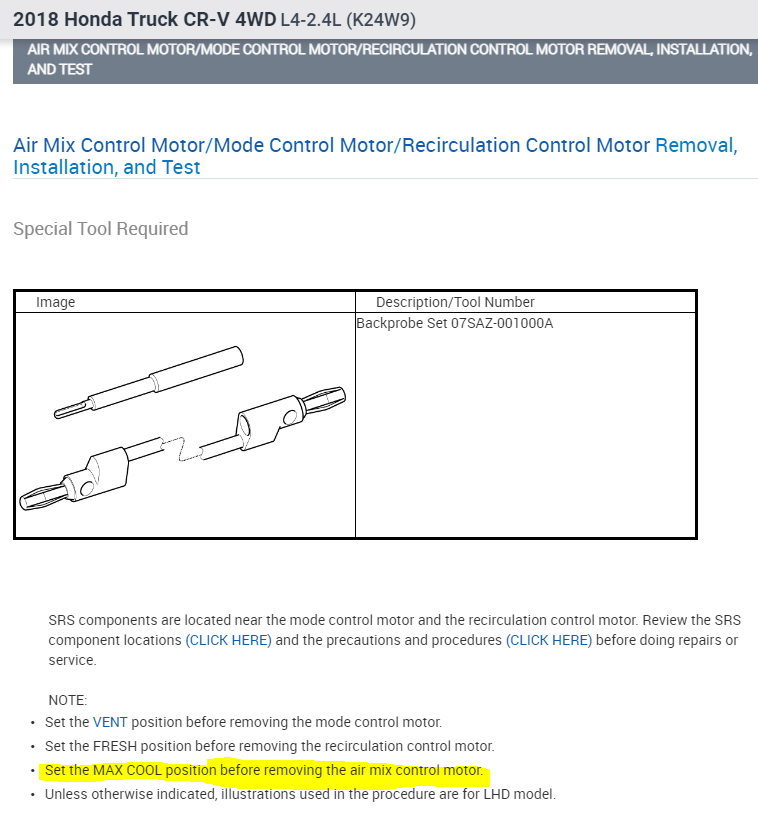 2018 Honda Truck CR-V 4WD L4-2.4L (K24W9)

AIR MIX CONTROL MOTOR/MODE CONTROL MOTOR/RECIRCULATION CONTROL MOTOR REMOVAL, INSTALLATION, AND TEST

Air Mix Control Motor/Mode Control Motor/Recirculation Control Motor Removal, Installation, and Test

Special Tool Required

| Image | Description/Tool Number |
|---|---|
| | Backprobe Set 07SAZ-001000A |

SRS components are located near the mode control motor and the recirculation control motor. Review the SRS component locations (CLICK HERE) and the precautions and procedures (CLICK HERE) before doing repairs or service.

NOTE:
• Set the VENT position before removing the mode control motor.
• Set the FRESH position before removing the recirculation control motor.
• Set the MAX COOL position before removing the air mix control motor.
• Unless otherwise indicated, illustrations used in the procedure are for LHD model.