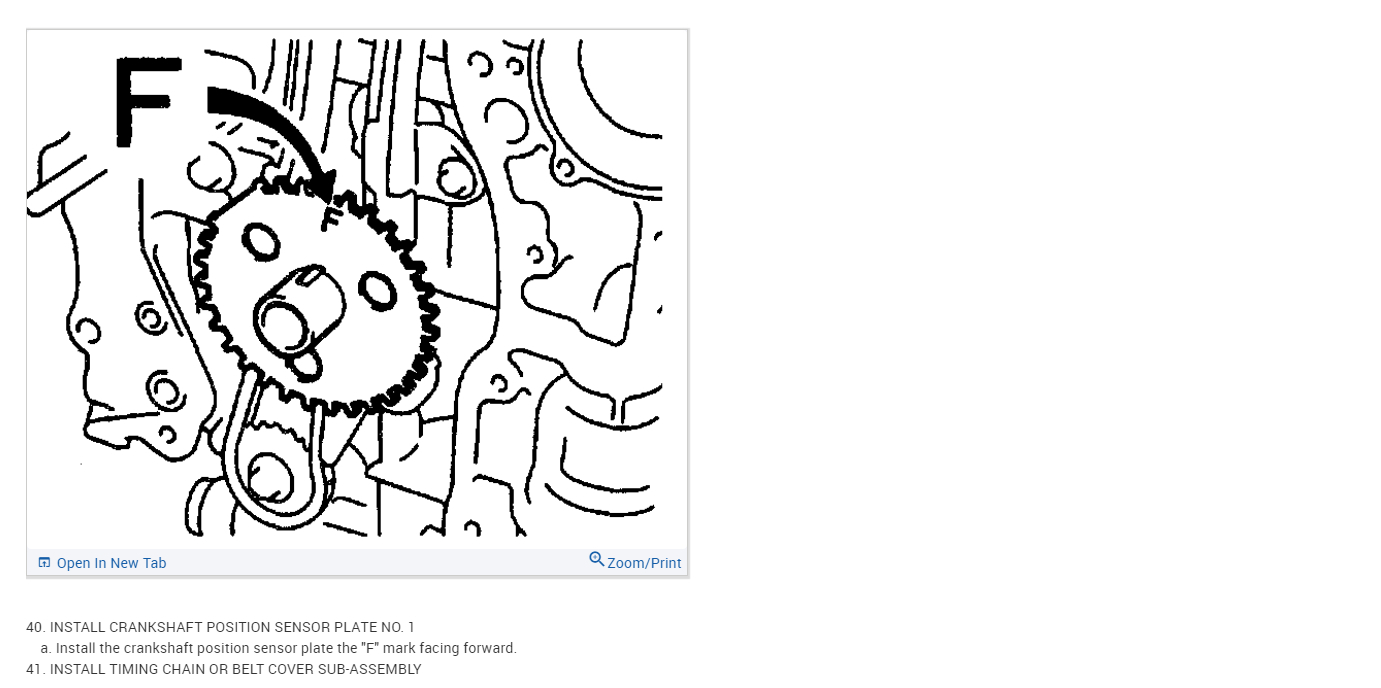 F

F

Open In New Tab

Zoom/Print

40. INSTALL CRANKSHAFT POSITION SENSOR PLATE NO. 1
a. Install the crankshaft position sensor plate the "F" mark facing forward.
41. INSTALL TIMING CHAIN OR BELT COVER SUB-ASSEMBLY