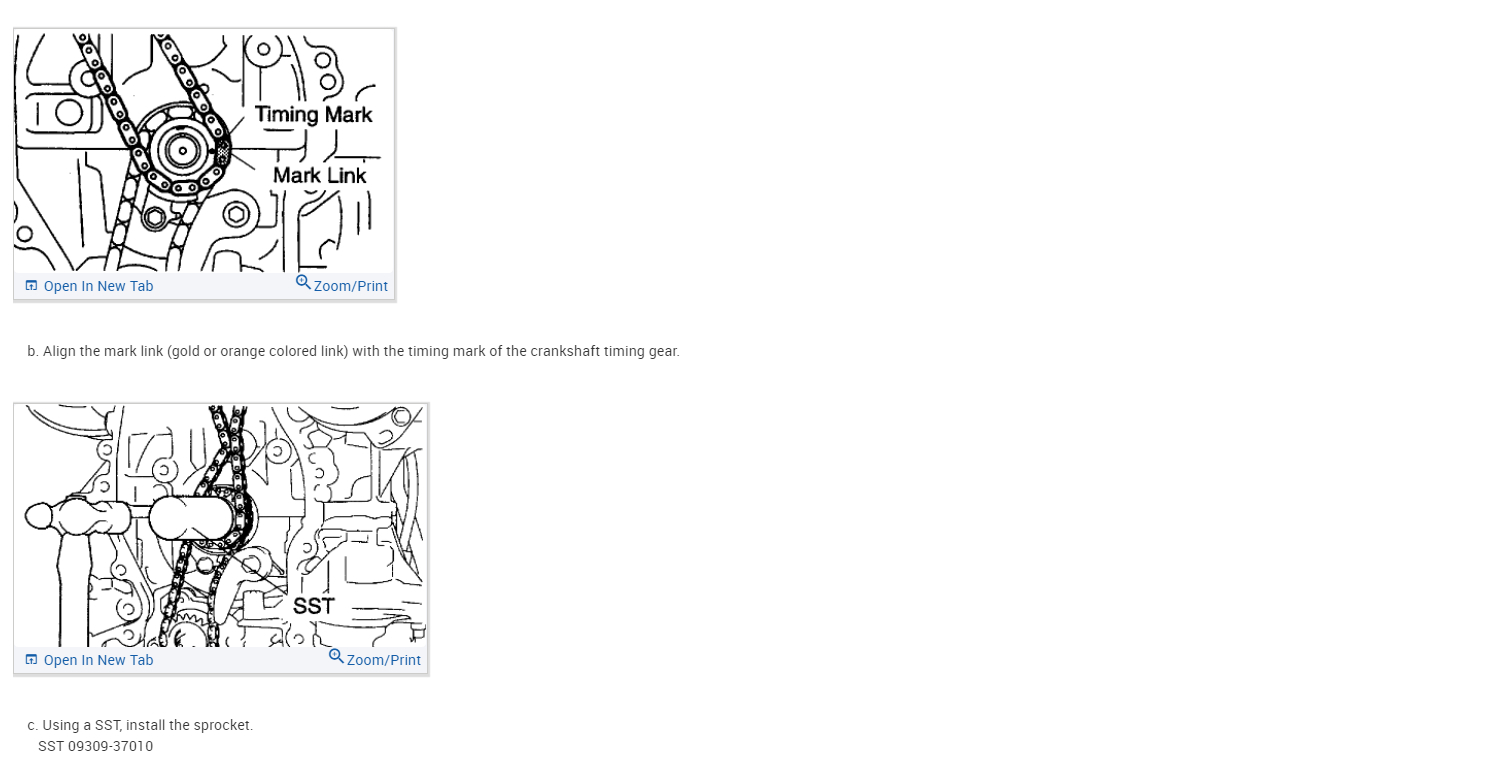 Timing Mark

Mark Link

Open In New Tab

Zoom/Print

b. Align the mark link (gold or orange colored link) with the timing mark of the crankshaft timing gear.

SST

Open In New Tab

Zoom/Print

c. Using a SST, install the sprocket.
SST 09309-37010