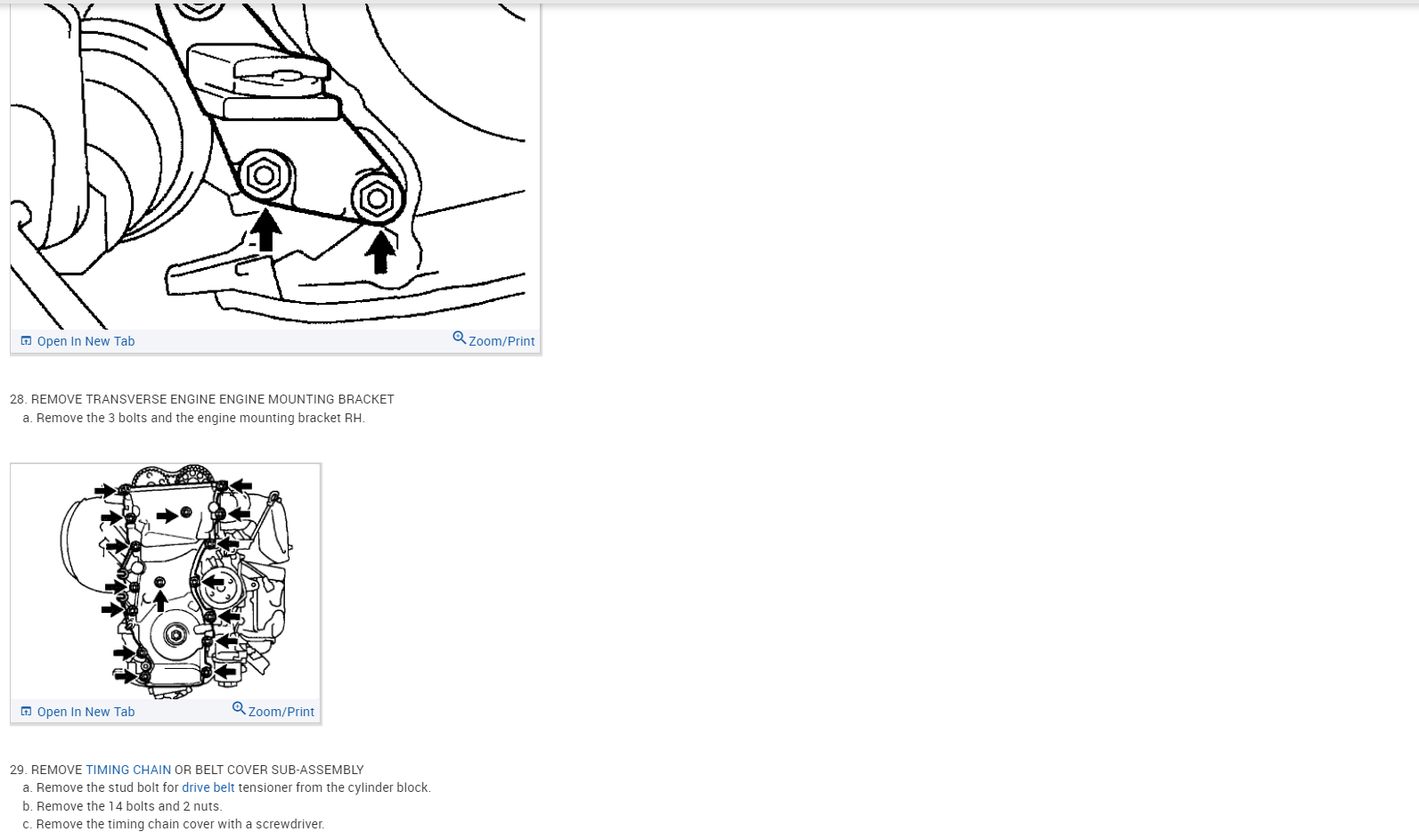 Open In New Tab

Zoom/Print

28. REMOVE TRANSVERSE ENGINE ENGINE MOUNTING BRACKET
a. Remove the 3 bolts and the engine mounting bracket RH.

Open In New Tab

Zoom/Print

29. REMOVE TIMING CHAIN OR BELT COVER SUB-ASSEMBLY
a. Remove the stud bolt for drive belt tensioner from the cylinder block.
b. Remove the 14 bolts and 2 nuts.
c. Remove the timing chain cover with a screwdriver.