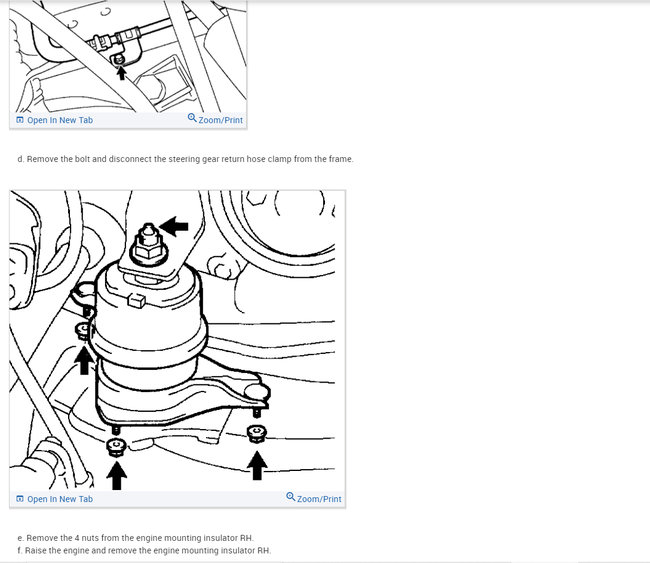 Open In New Tab
Zoom/Print

d. Remove the bolt and disconnect the steering gear return hose clamp from the frame.

Open In New Tab
Zoom/Print

e. Remove the 4 nuts from the engine mounting insulator RH.
f. Raise the engine and remove the engine mounting insulator RH.