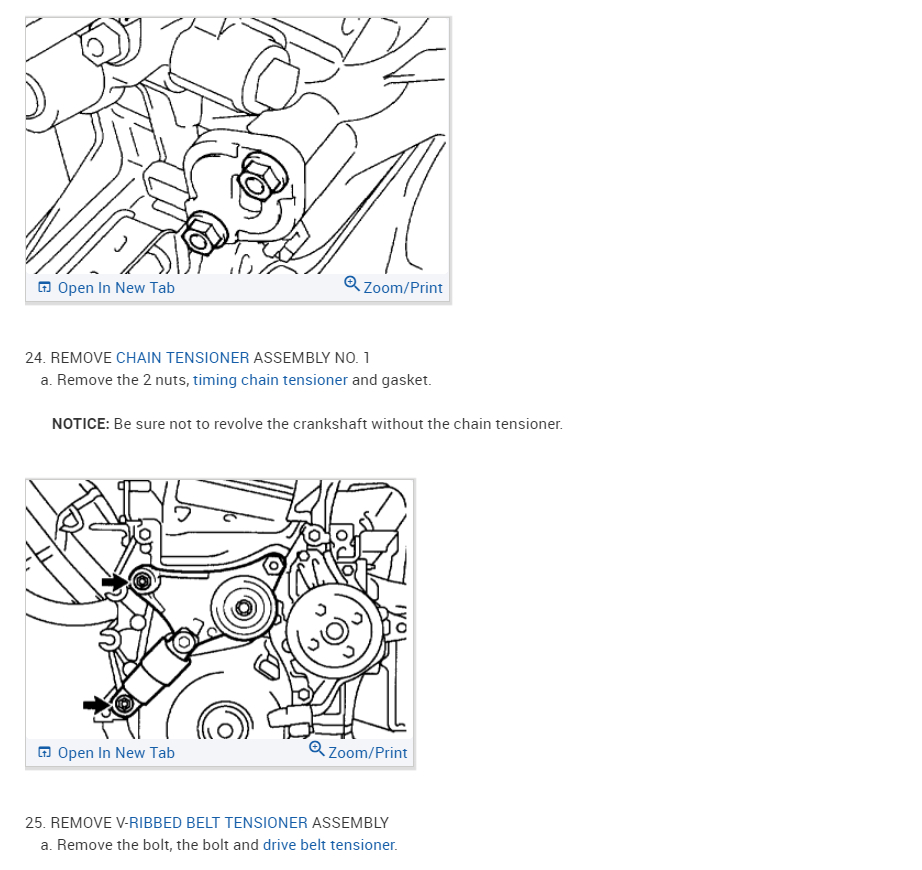 Open In New Tab
Zoom/Print

24. REMOVE CHAIN TENSIONER ASSEMBLY NO. 1
a. Remove the 2 nuts, timing chain tensioner and gasket.

NOTICE: Be sure not to revolve the crankshaft without the chain tensioner.

Open In New Tab
Zoom/Print

25. REMOVE V-RIBBED BELT TENSIONER ASSEMBLY
a. Remove the bolt, the bolt and drive belt tensioner.