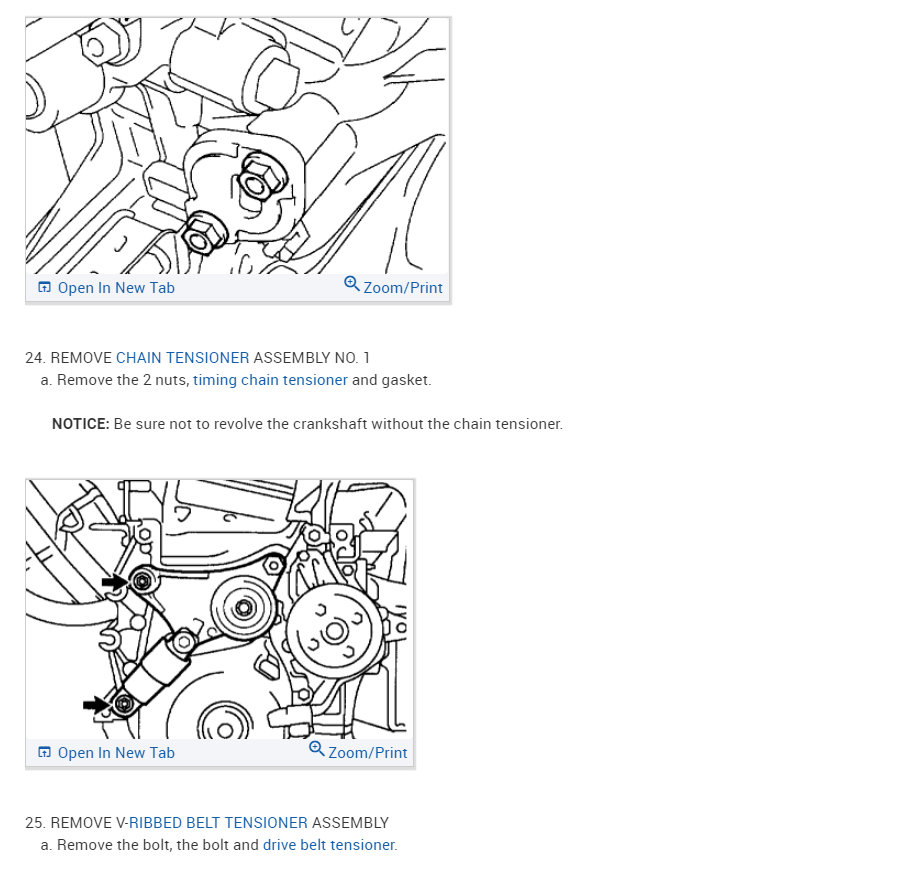 Open In New Tab
Zoom/Print

24. REMOVE CHAIN TENSIONER ASSEMBLY NO. 1
a. Remove the 2 nuts, timing chain tensioner and gasket.

NOTICE: Be sure not to revolve the crankshaft without the chain tensioner.

Open In New Tab
Zoom/Print

25. REMOVE V-RIBBED BELT TENSIONER ASSEMBLY
a. Remove the bolt, the bolt and drive belt tensioner.