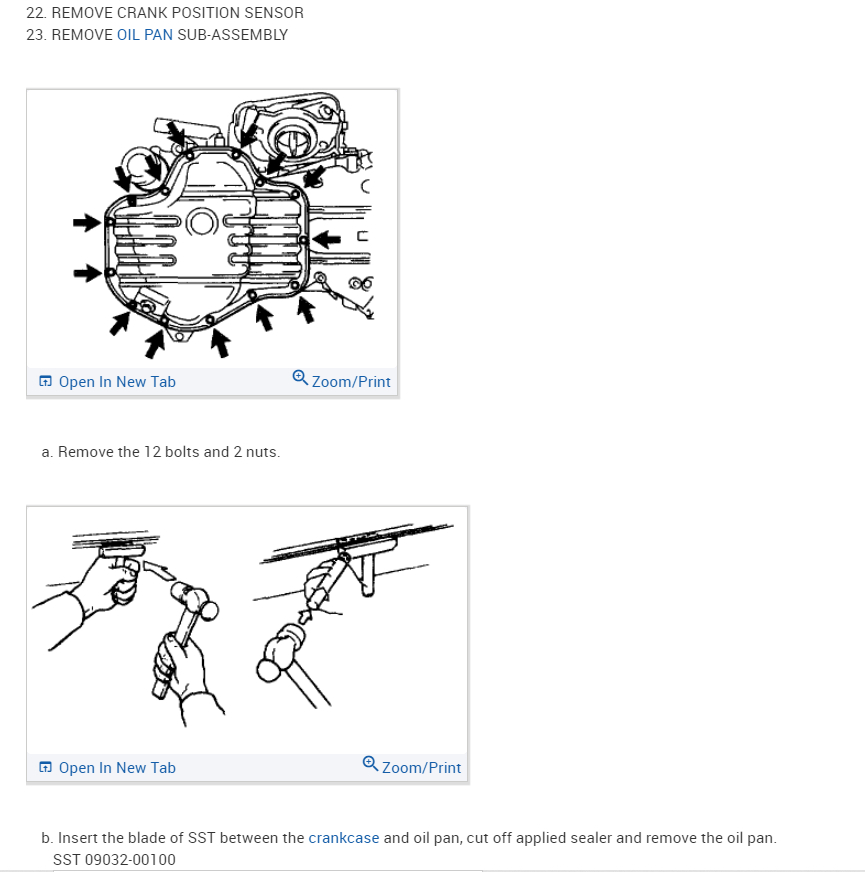 22. REMOVE CRANK POSITION SENSOR
23. REMOVE OIL PAN SUB-ASSEMBLY

Open In New Tab
Zoom/Print

a. Remove the 12 bolts and 2 nuts.

Open In New Tab
Zoom/Print

b. Insert the blade of SST between the crankcase and oil pan, cut off applied sealer and remove the oil pan.
SST 09032-00100