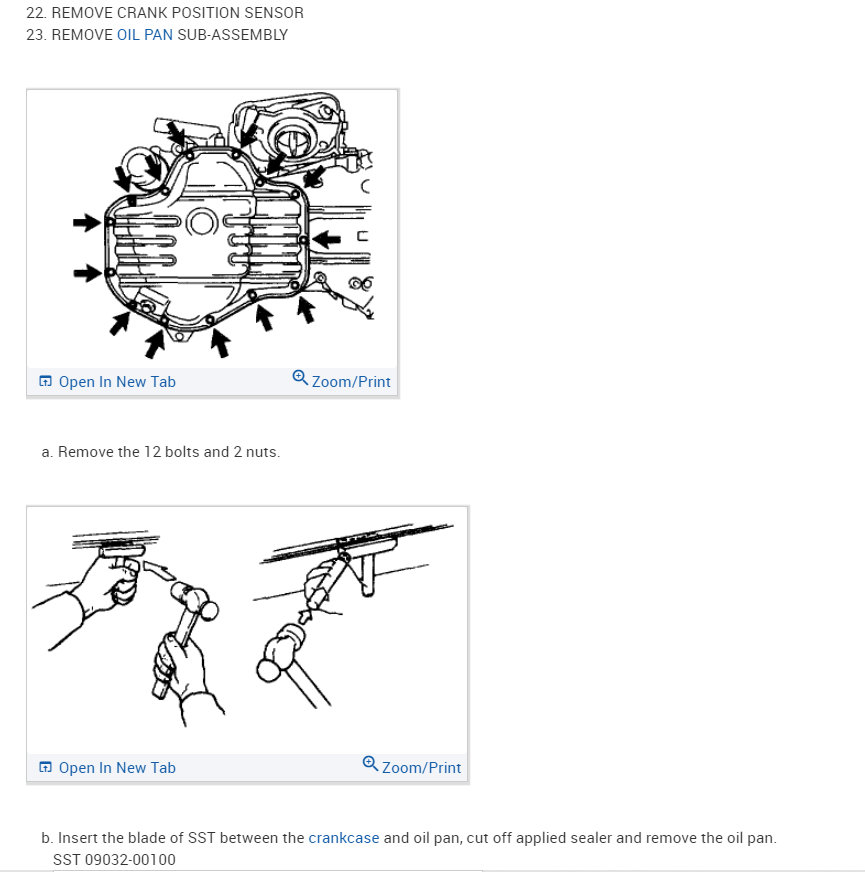 22. REMOVE CRANK POSITION SENSOR
23. REMOVE OIL PAN SUB-ASSEMBLY

Open In New Tab
Zoom/Print

a. Remove the 12 bolts and 2 nuts.

Open In New Tab
Zoom/Print

b. Insert the blade of SST between the crankcase and oil pan, cut off applied sealer and remove the oil pan.
SST 09032-00100