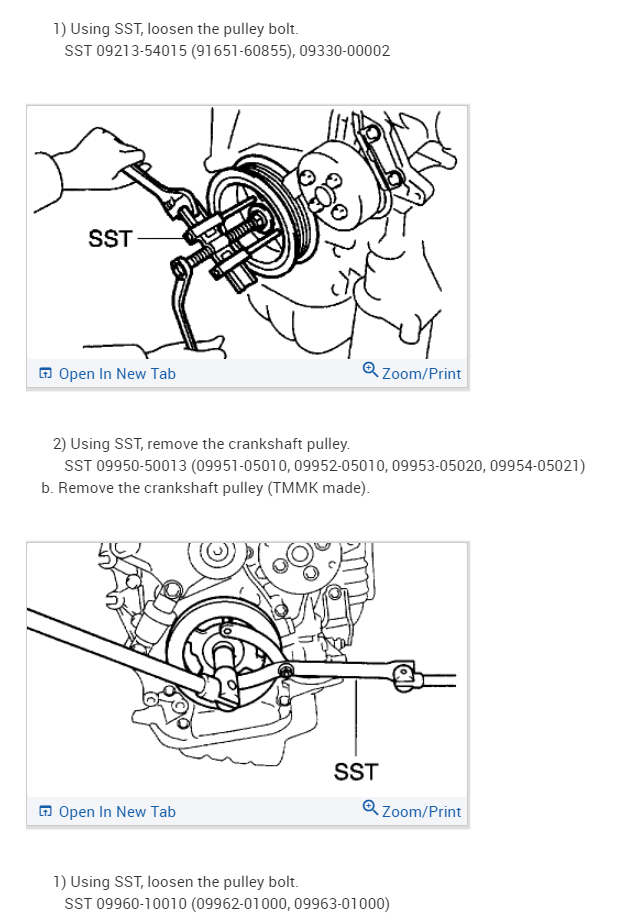 1) Using SST, loosen the pulley bolt.
SST 09213-54015 (91651-60855), 09330-00002

SST

Open In New Tab
Zoom/Print

2) Using SST, remove the crankshaft pulley.
SST 09950-50013 (09951-05010, 09952-05010, 09953-05020, 09954-05021)
b. Remove the crankshaft pulley (TMMK made).

SST

Open In New Tab
Zoom/Print

1) Using SST, loosen the pulley bolt.
SST 09960-10010 (09962-01000, 09963-01000)