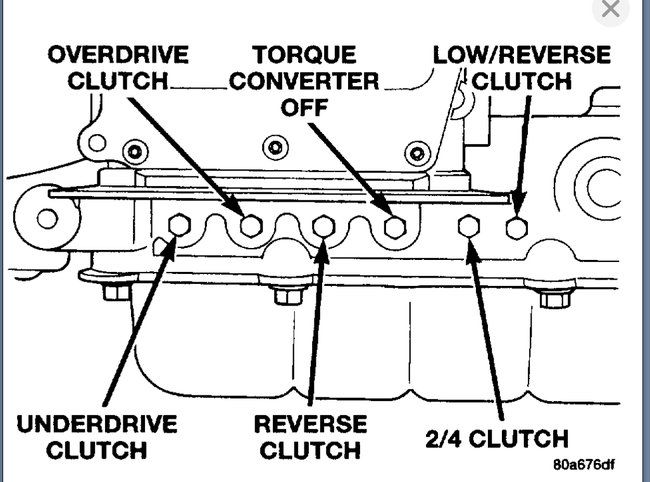 OVERDRIVE CLUTCH

TORQUE CONVERTER OFF

LOW/REVERSE CLUTCH

UNDERDRIVE CLUTCH

REVERSE CLUTCH

2/4 CLUTCH

80a676df