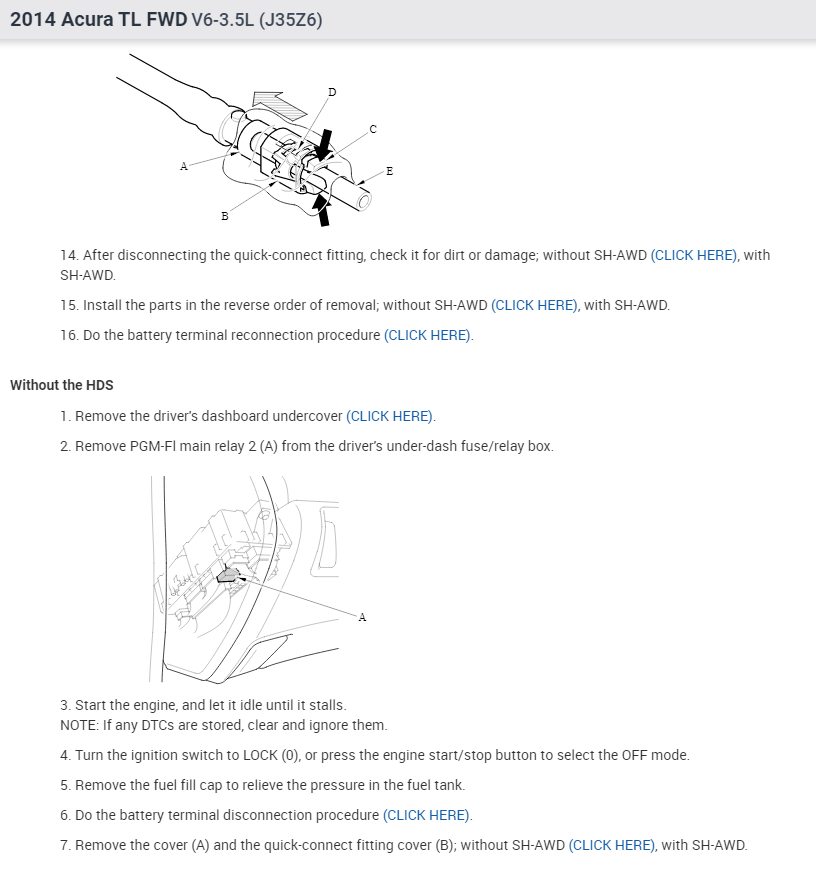 2014 Acura TL FWD V6-3.5L (J35Z6)

D
C
A
E
B

14. After disconnecting the quick-connect fitting, check it for dirt or damage; without SH-AWD (CLICK HERE), with SH-AWD.

15. Install the parts in the reverse order of removal; without SH-AWD (CLICK HERE), with SH-AWD.

16. Do the battery terminal reconnection procedure (CLICK HERE).

Without the HDS

1. Remove the driver's dashboard undercover (CLICK HERE).

2. Remove PGM-FI main relay 2 (A) from the driver's under-dash fuse/relay box.

A

3. Start the engine, and let it idle until it stalls.
NOTE: If any DTCs are stored, clear and ignore them.

4. Turn the ignition switch to LOCK (0), or press the engine start/stop button to select the OFF mode.

5. Remove the fuel fill cap to relieve the pressure in the fuel tank.

6. Do the battery terminal disconnection procedure (CLICK HERE).

7. Remove the cover (A) and the quick-connect fitting cover (B); without SH-AWD (CLICK HERE), with SH-AWD.