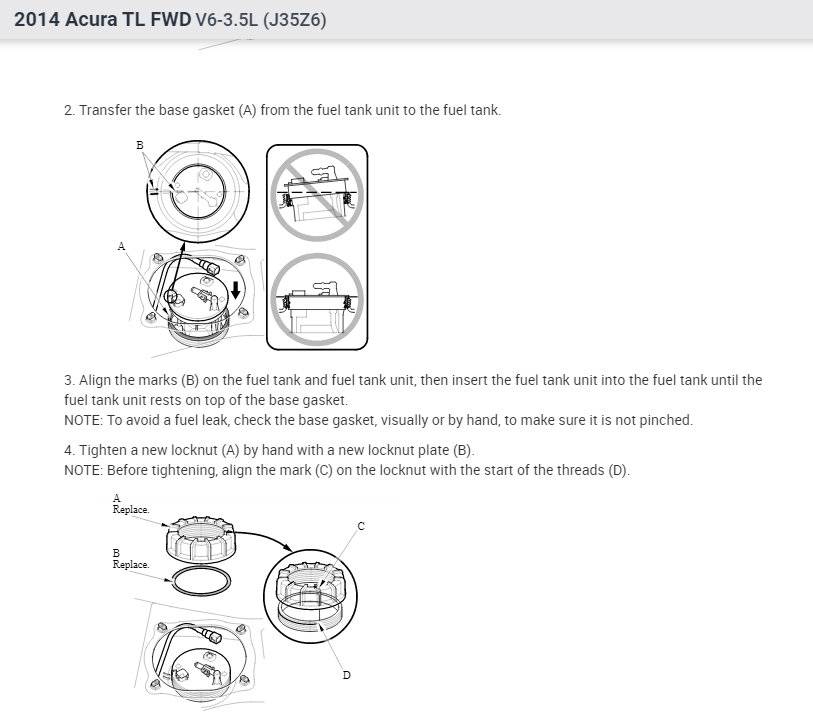 2014 Acura TL FWD V6-3.5L (J35Z6)

2. Transfer the base gasket (A) from the fuel tank unit to the fuel tank.

B

A

3. Align the marks (B) on the fuel tank and fuel tank unit, then insert the fuel tank unit into the fuel tank until the fuel tank unit rests on top of the base gasket.
NOTE: To avoid a fuel leak, check the base gasket, visually or by hand, to make sure it is not pinched.

4. Tighten a new locknut (A) by hand with a new locknut plate (B).
NOTE: Before tightening, align the mark (C) on the locknut with the start of the threads (D).

A
Replace.

B
Replace.

C

D