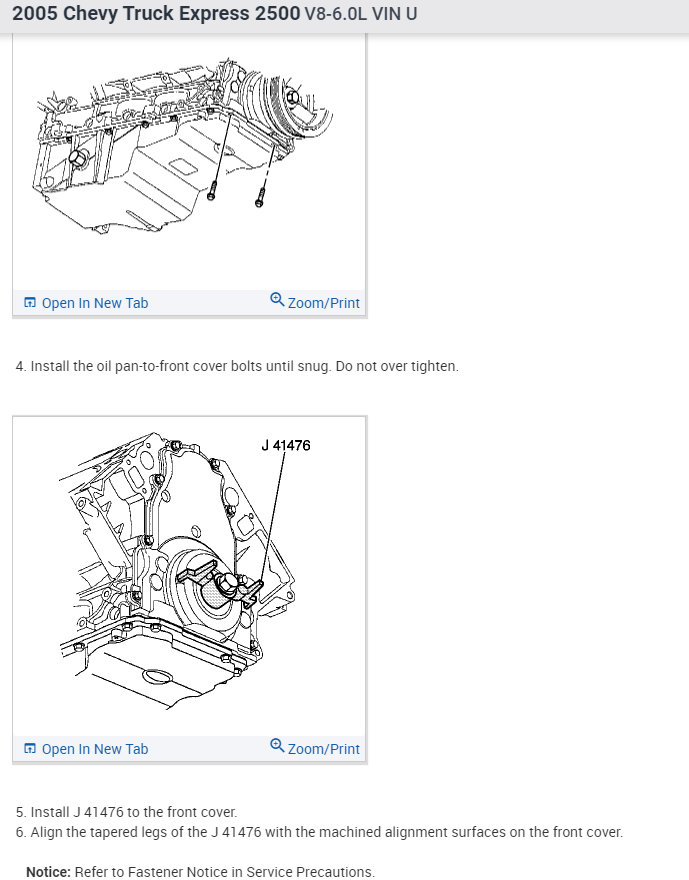 2005 Chevy Truck Express 2500 V8-6.0L VIN U

Open In New Tab
Zoom/Print

4. Install the oil pan-to-front cover bolts until snug. Do not over tighten.

J 41476

Open In New Tab
Zoom/Print

5. Install J 41476 to the front cover.
6. Align the tapered legs of the J 41476 with the machined alignment surfaces on the front cover.

Notice: Refer to Fastener Notice in Service Precautions.