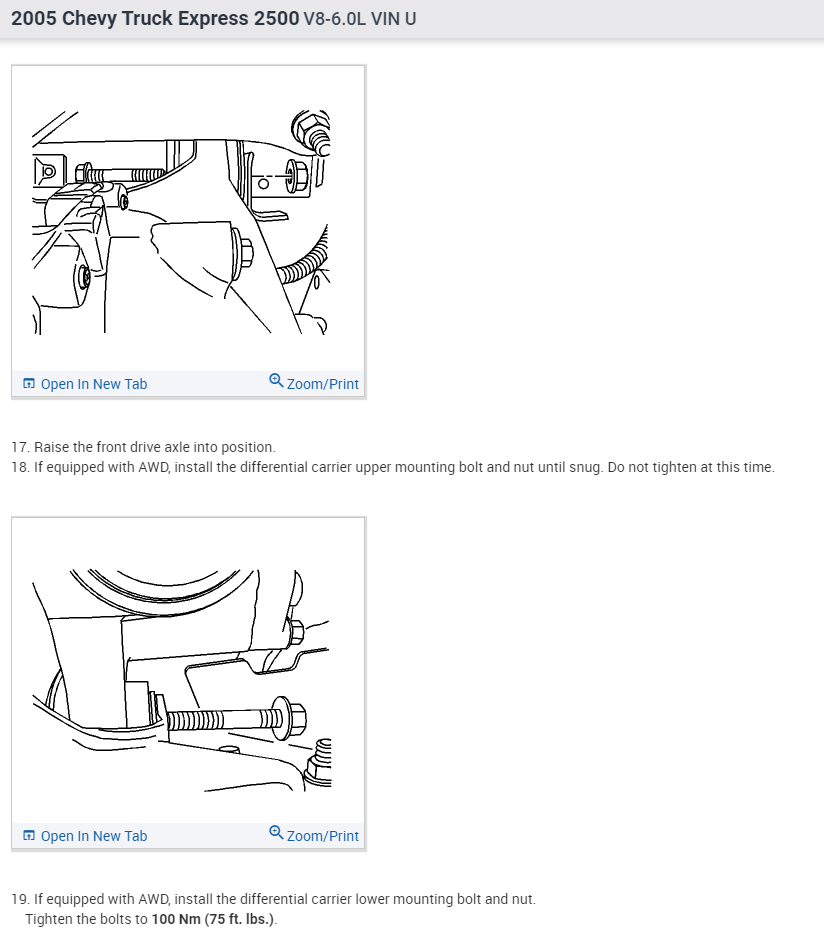 2005 Chevy Truck Express 2500 V8-6.0L VIN U

Open In New Tab
Zoom/Print

17. Raise the front drive axle into position.
18. If equipped with AWD, install the differential carrier upper mounting bolt and nut until snug. Do not tighten at this time.

Open In New Tab
Zoom/Print

19. If equipped with AWD, install the differential carrier lower mounting bolt and nut.
Tighten the bolts to 100 Nm (75 ft. lbs.).