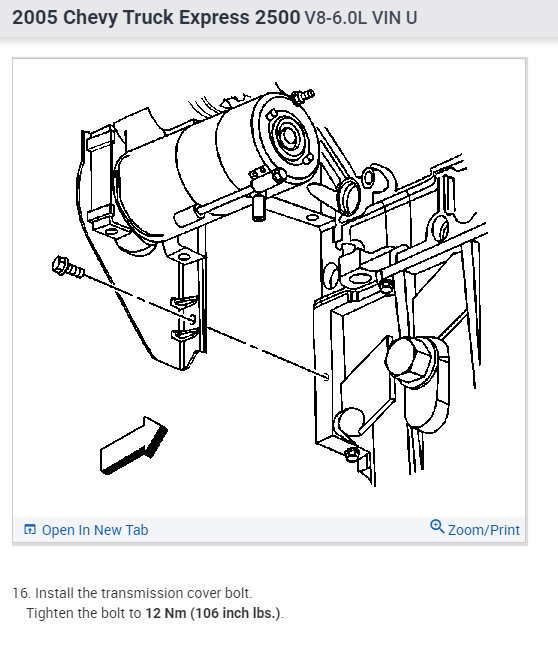 2005 Chevy Truck Express 2500 V8-6.0L VIN U

Open In New Tab

Zoom/Print

16. Install the transmission cover bolt.

Tighten the bolt to 12 Nm (106 inch lbs.).