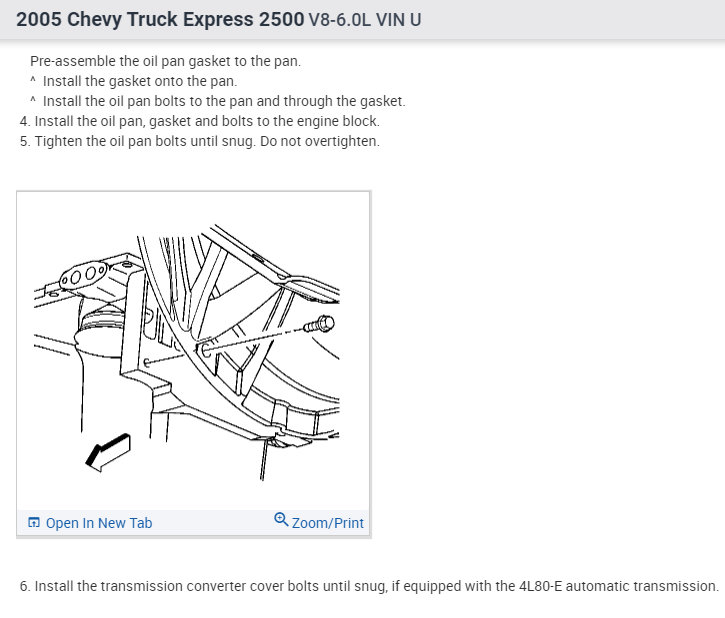 2005 Chevy Truck Express 2500 V8-6.0L VIN U

Pre-assemble the oil pan gasket to the pan.
^ Install the gasket onto the pan.
^ Install the oil pan bolts to the pan and through the gasket.
4. Install the oil pan, gasket and bolts to the engine block.
5. Tighten the oil pan bolts until snug. Do not overtighten.

Open In New Tab
Zoom/Print

6. Install the transmission converter cover bolts until snug, if equipped with the 4L80-E automatic transmission.