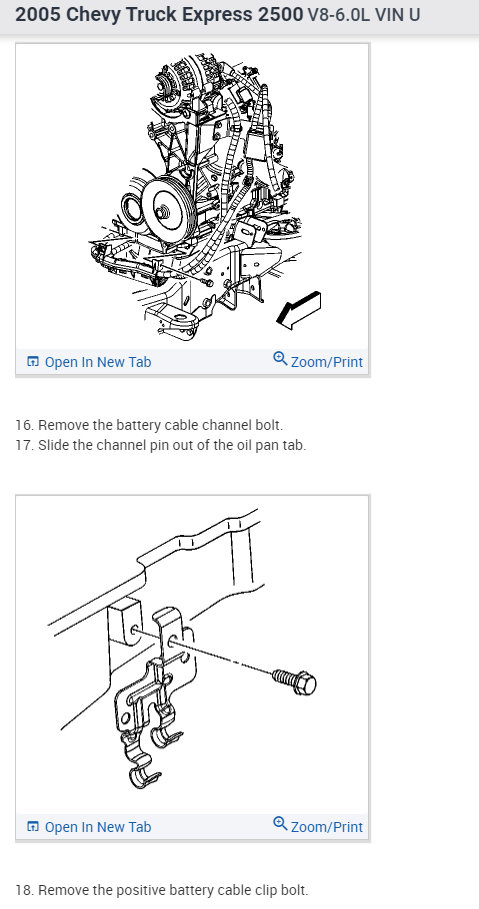 2005 Chevy Truck Express 2500 V8-6.0L VIN U

Open In New Tab
Zoom/Print

16. Remove the battery cable channel bolt.
17. Slide the channel pin out of the oil pan tab.

Open In New Tab
Zoom/Print

18. Remove the positive battery cable clip bolt.