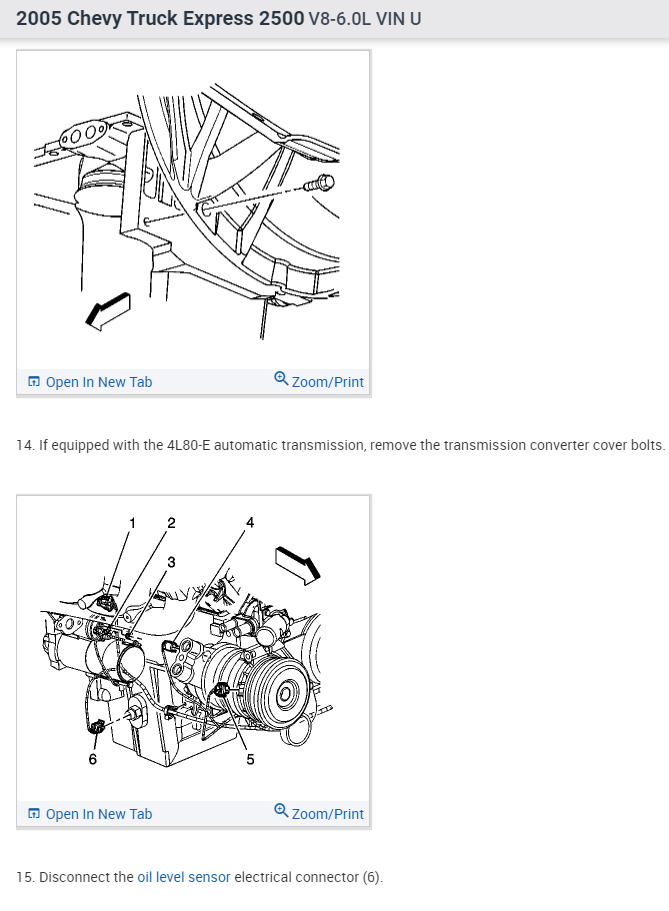 2005 Chevy Truck Express 2500 V8-6.0L VIN U

Open In New Tab
Zoom/Print

14. If equipped with the 4L80-E automatic transmission, remove the transmission converter cover bolts.

1
2
3
4
5
6

Open In New Tab
Zoom/Print

15. Disconnect the oil level sensor electrical connector (6).