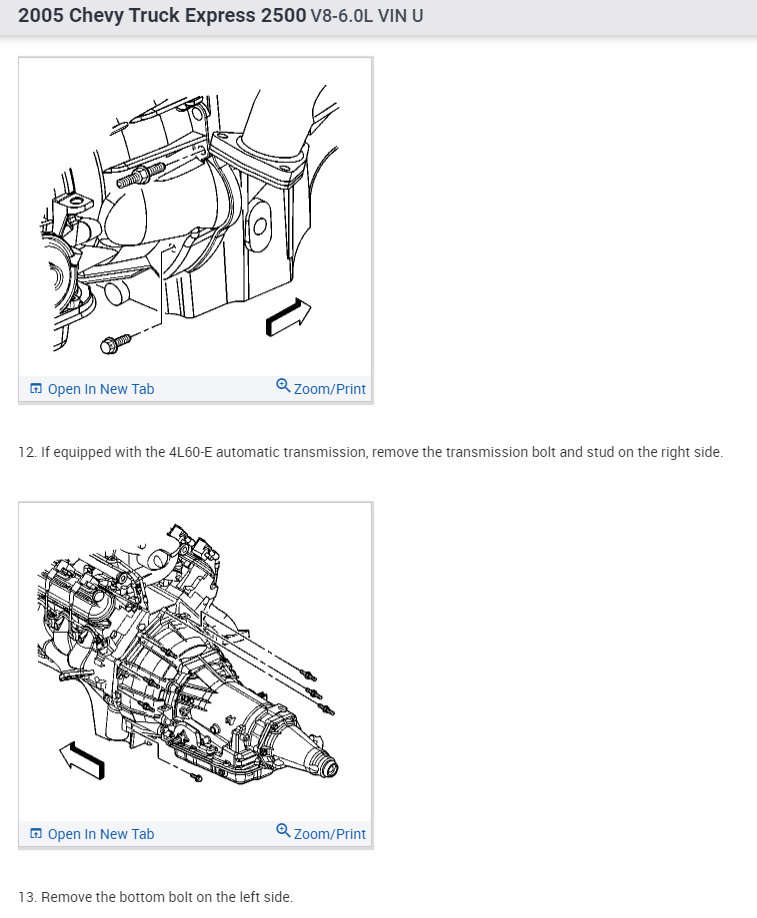 2005 Chevy Truck Express 2500 V8-6.0L VIN U

Open In New Tab
Zoom/Print

12. If equipped with the 4L60-E automatic transmission, remove the transmission bolt and stud on the right side.

Open In New Tab
Zoom/Print

13. Remove the bottom bolt on the left side.