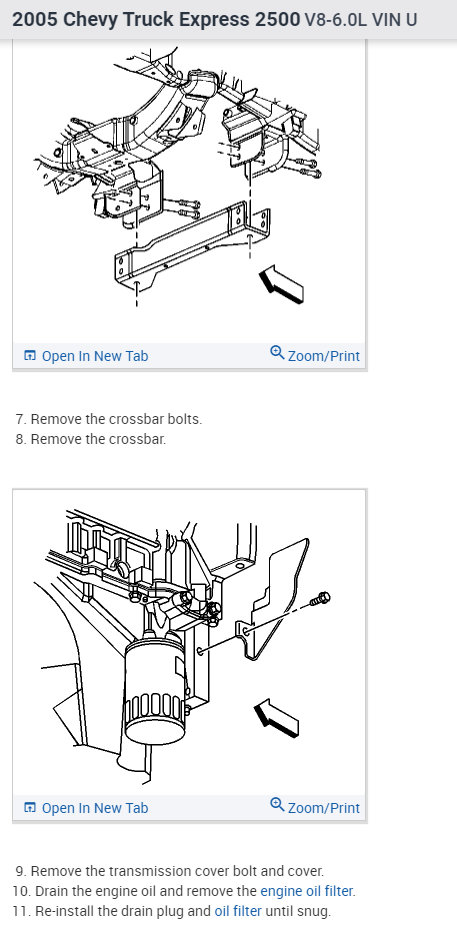 2005 Chevy Truck Express 2500 V8-6.0L VIN U

Open In New Tab
Zoom/Print

7. Remove the crossbar bolts.
8. Remove the crossbar.

Open In New Tab
Zoom/Print

9. Remove the transmission cover bolt and cover.
10. Drain the engine oil and remove the engine oil filter.
11. Re-install the drain plug and oil filter until snug.