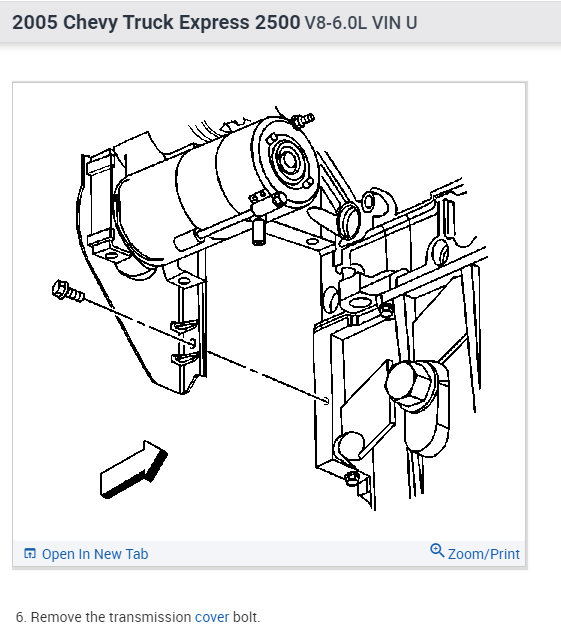 2005 Chevy Truck Express 2500 V8-6.0L VIN U

Open In New Tab

Zoom/Print

6. Remove the transmission cover bolt.