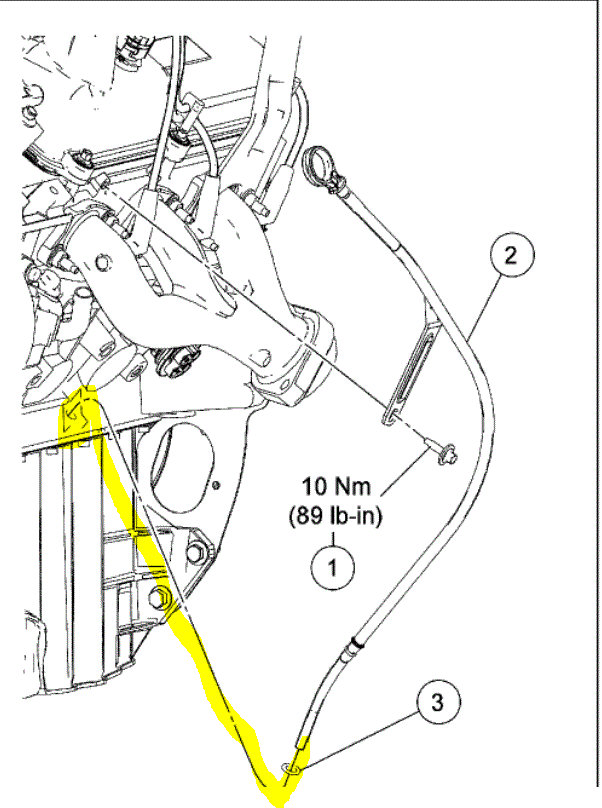 2

10 Nm
(89 lb-in)

1

3