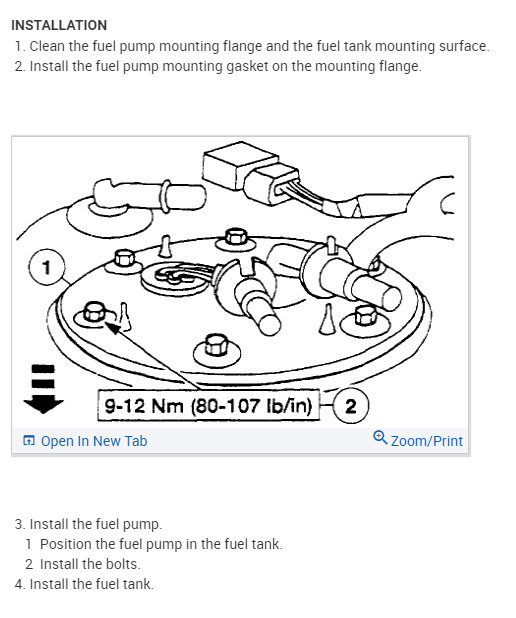 INSTALLATION

1. Clean the fuel pump mounting flange and the fuel tank mounting surface.
2. Install the fuel pump mounting gasket on the mounting flange.

1

9-12 Nm (80-107 lb/in)

2

Open In New Tab

Zoom/Print

3. Install the fuel pump.
1 Position the fuel pump in the fuel tank.
2 Install the bolts.
4. Install the fuel tank.