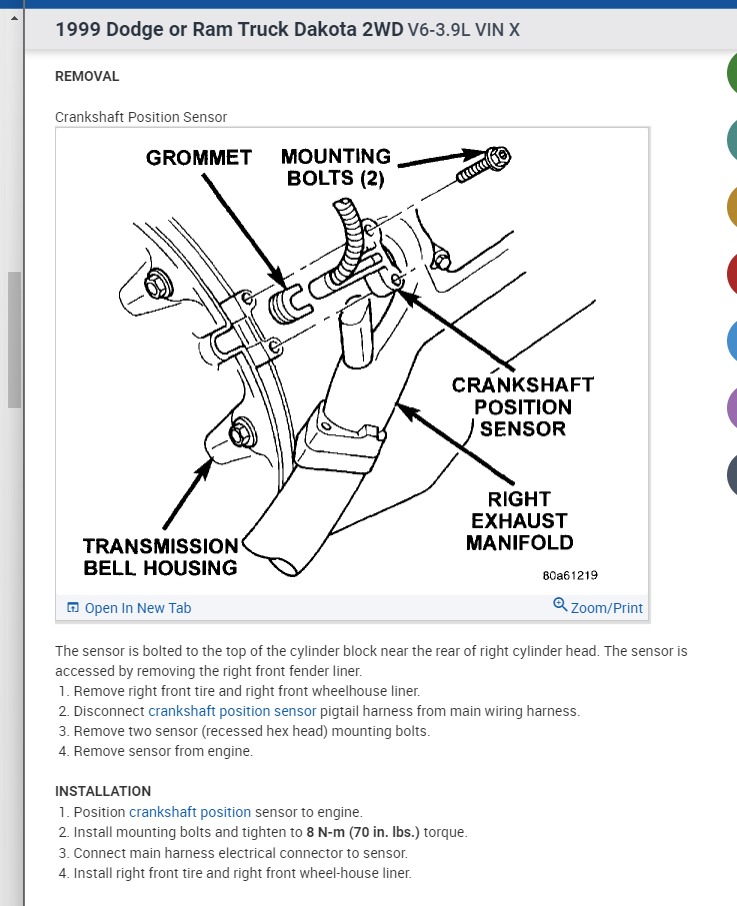 1999 Dodge or Ram Truck Dakota 2WD V6-3.9L VIN X

REMOVAL

Crankshaft Position Sensor

GROMMET
MOUNTING BOLTS (2)
CRANKSHAFT POSITION SENSOR
RIGHT EXHAUST MANIFOLD
TRANSMISSION BELL HOUSING
80a61219

Open In New Tab
Zoom/Print

The sensor is bolted to the top of the cylinder block near the rear of right cylinder head. The sensor is accessed by removing the right front fender liner.
1. Remove right front tire and right front wheelhouse liner.
2. Disconnect crankshaft position sensor pigtail harness from main wiring harness.
3. Remove two sensor (recessed hex head) mounting bolts.
4. Remove sensor from engine.

INSTALLATION
1. Position crankshaft position sensor to engine.
2. Install mounting bolts and tighten to 8 N-m (70 in. lbs.) torque.
3. Connect main harness electrical connector to sensor.
4. Install right front tire and right front wheel-house liner.