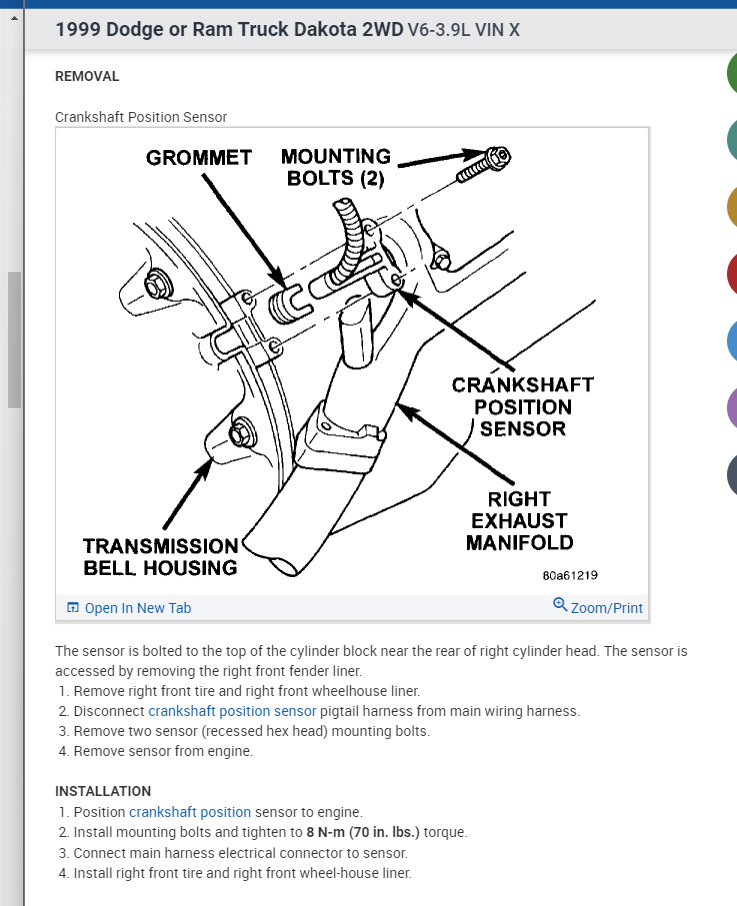 1999 Dodge or Ram Truck Dakota 2WD V6-3.9L VIN X

REMOVAL

Crankshaft Position Sensor

GROMMET
MOUNTING BOLTS (2)
CRANKSHAFT POSITION SENSOR
RIGHT EXHAUST MANIFOLD
TRANSMISSION BELL HOUSING
80a61219

Open In New Tab
Zoom/Print

The sensor is bolted to the top of the cylinder block near the rear of right cylinder head. The sensor is accessed by removing the right front fender liner.
1. Remove right front tire and right front wheelhouse liner.
2. Disconnect crankshaft position sensor pigtail harness from main wiring harness.
3. Remove two sensor (recessed hex head) mounting bolts.
4. Remove sensor from engine.

INSTALLATION
1. Position crankshaft position sensor to engine.
2. Install mounting bolts and tighten to 8 N-m (70 in. lbs.) torque.
3. Connect main harness electrical connector to sensor.
4. Install right front tire and right front wheel-house liner.