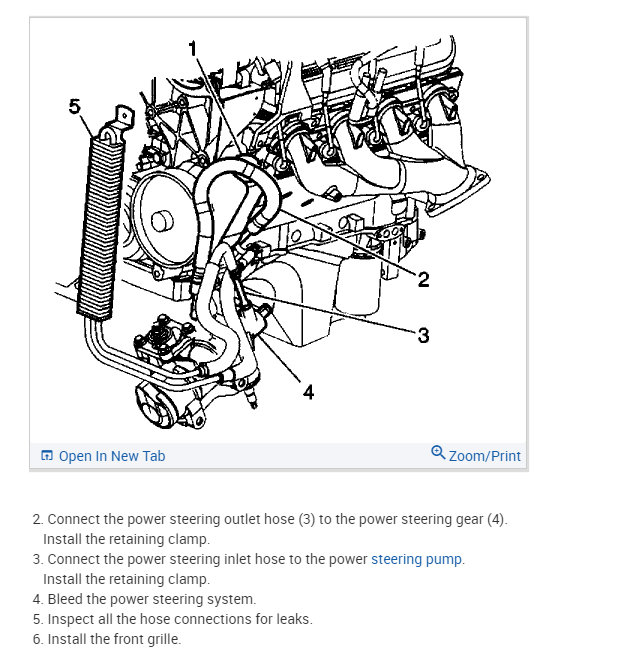 1
5
2
3
4

Open In New Tab
Zoom/Print

2. Connect the power steering outlet hose (3) to the power steering gear (4). Install the retaining clamp.
3. Connect the power steering inlet hose to the power steering pump. Install the retaining clamp.
4. Bleed the power steering system.
5. Inspect all the hose connections for leaks.
6. Install the front grille.