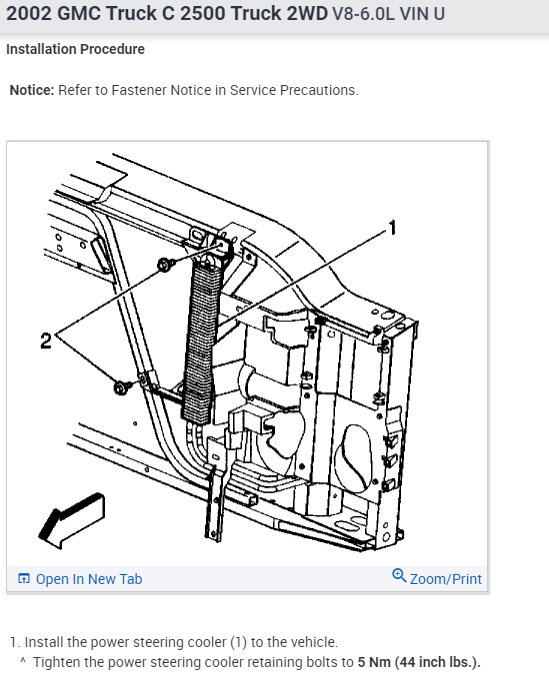 2002 GMC Truck C 2500 Truck 2WD V8-6.0L VIN U

Installation Procedure

Notice: Refer to Fastener Notice in Service Precautions.

1

2

Open In New Tab

Zoom/Print

1. Install the power steering cooler (1) to the vehicle.

^ Tighten the power steering cooler retaining bolts to 5 Nm (44 inch lbs.).