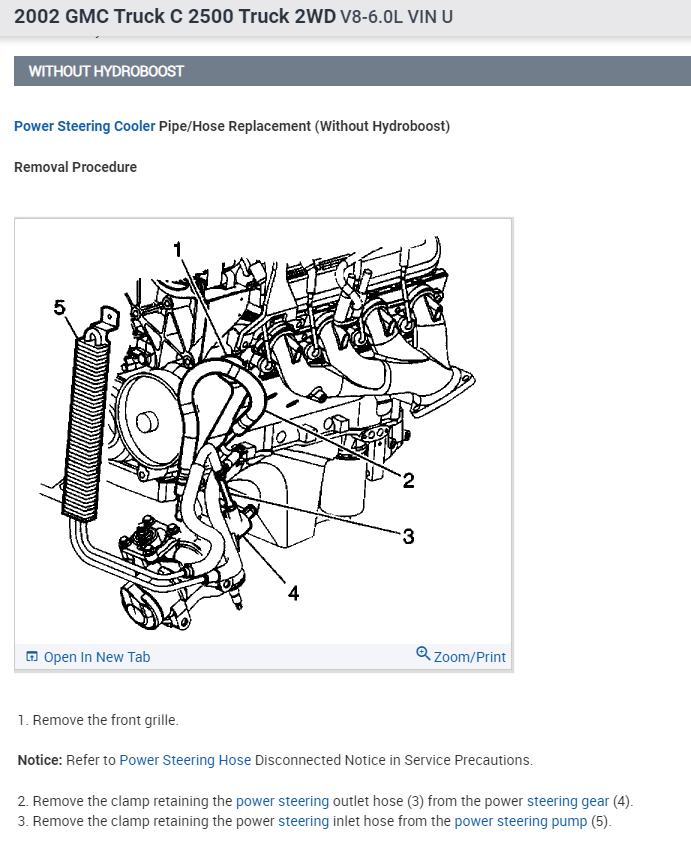 2002 GMC Truck C 2500 Truck 2WD V8-6.0L VIN U

WITHOUT HYDROBOOST

Power Steering Cooler Pipe/Hose Replacement (Without Hydroboost)

Removal Procedure

1

5

2

3

4

Open In New Tab

Zoom/Print

1. Remove the front grille.

Notice: Refer to Power Steering Hose Disconnected Notice in Service Precautions.

2. Remove the clamp retaining the power steering outlet hose (3) from the power steering gear (4).
3. Remove the clamp retaining the power steering inlet hose from the power steering pump (5).