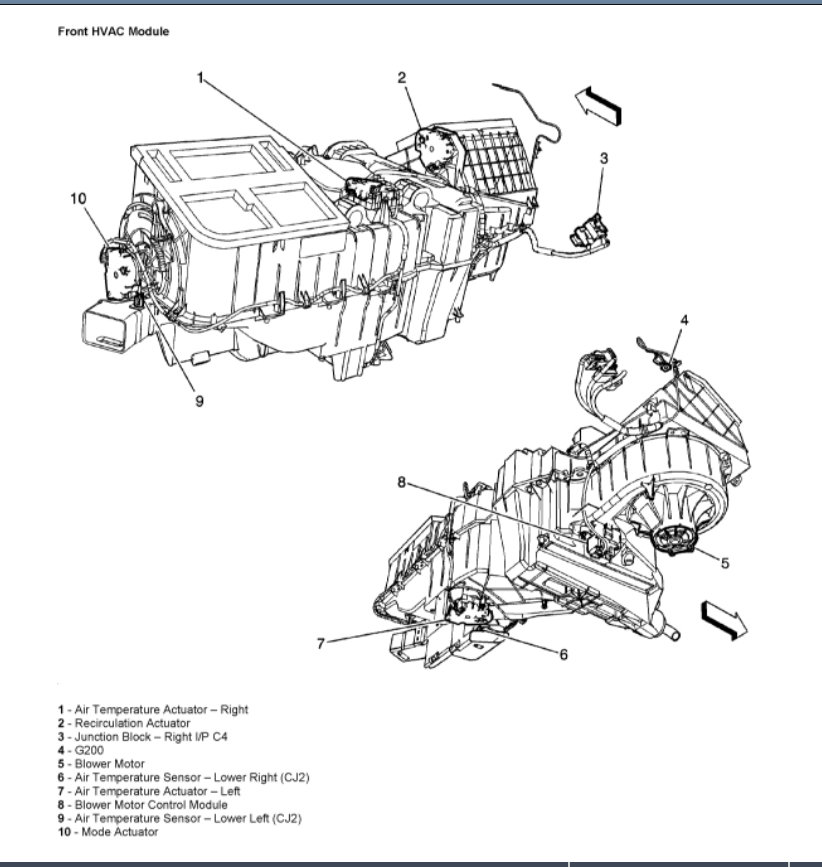 Front HVAC Module

1
2
3
10
9
4
8
5
7
6

1 - Air Temperature Actuator – Right
2 - Recirculation Actuator
3 - Junction Block – Right I/P C4
4 - G200
5 - Blower Motor
6 - Air Temperature Sensor – Lower Right (CJ2)
7 - Air Temperature Actuator – Left
8 - Blower Motor Control Module
9 - Air Temperature Sensor – Lower Left (CJ2)
10 - Mode Actuator