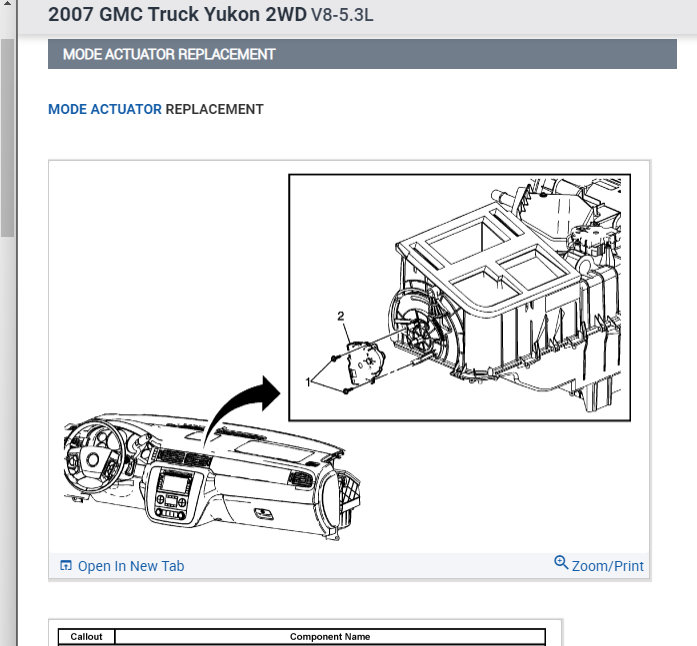 2007 GMC Truck Yukon 2WD V8-5.3L

MODE ACTUATOR REPLACEMENT

MODE ACTUATOR REPLACEMENT

2

1

Open In New Tab

Zoom/Print

| Callout | Component Name |
|---|---|