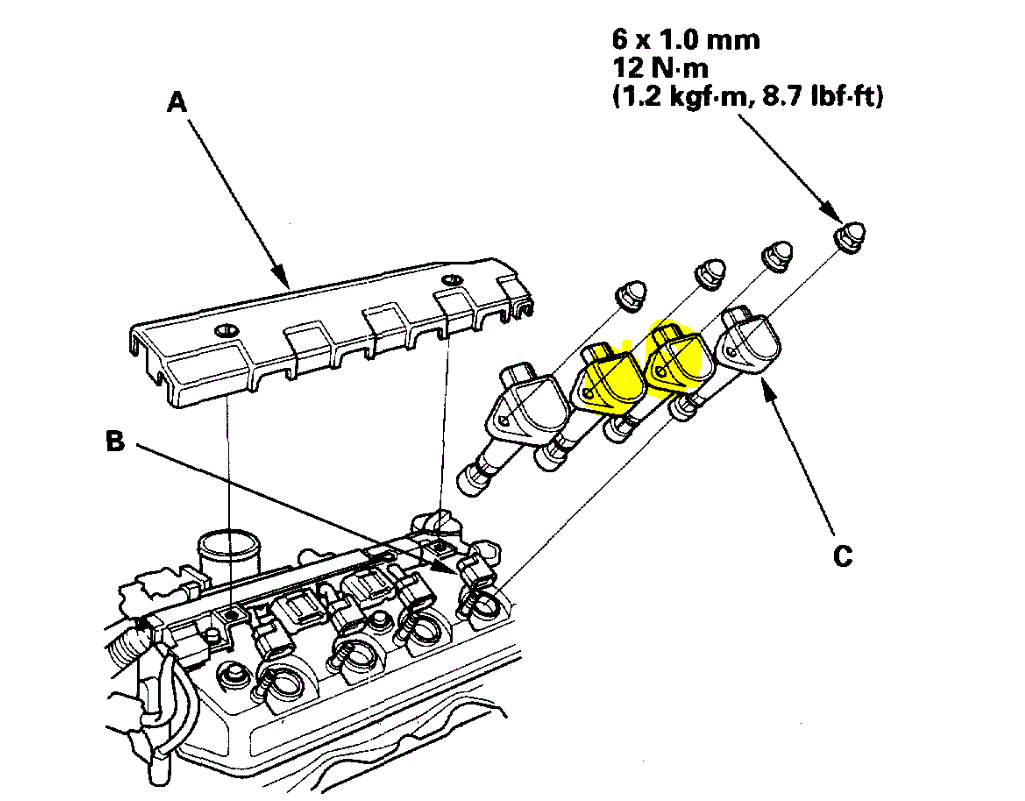 6 x 1.0 mm
12 N·m
(1.2 kgf·m, 8.7 lbf·ft)

A

B

C