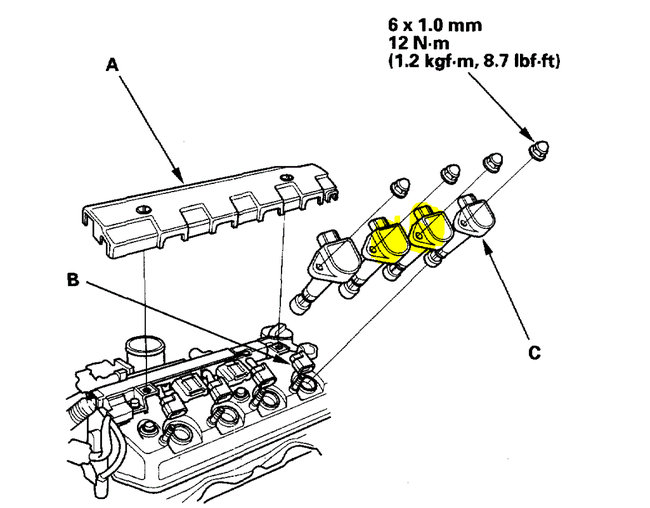 6 x 1.0 mm
12 N·m
(1.2 kgf·m, 8.7 lbf·ft)

A

B

C