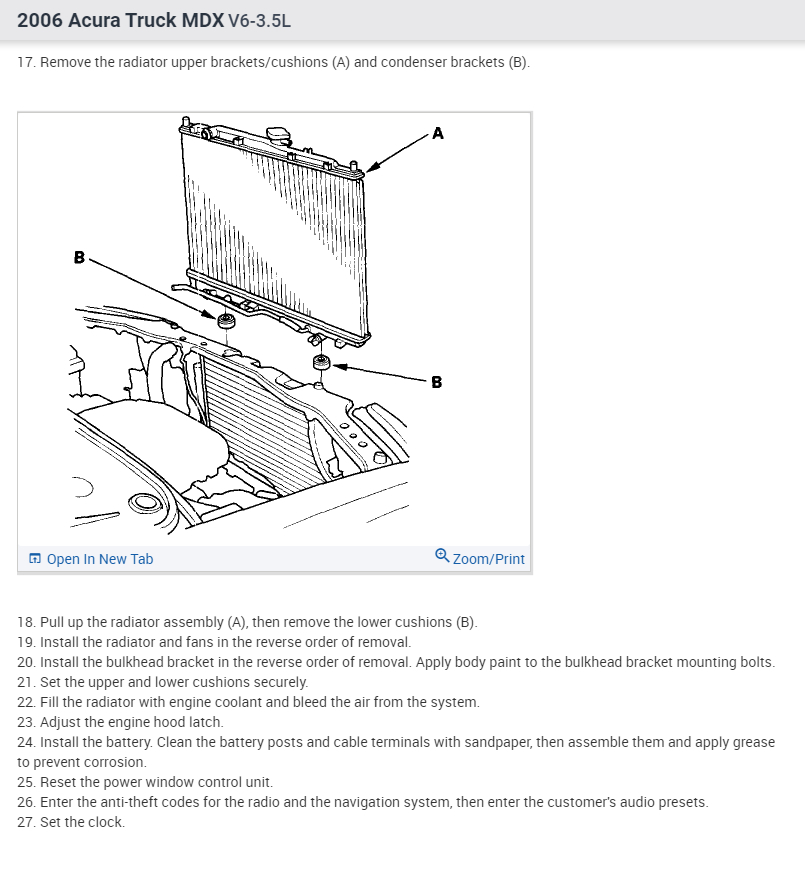 2006 Acura Truck MDX V6-3.5L

17. Remove the radiator upper brackets/cushions (A) and condenser brackets (B).

A

B

B

Open In New Tab

Zoom/Print

18. Pull up the radiator assembly (A), then remove the lower cushions (B).
19. Install the radiator and fans in the reverse order of removal.
20. Install the bulkhead bracket in the reverse order of removal. Apply body paint to the bulkhead bracket mounting bolts.
21. Set the upper and lower cushions securely.
22. Fill the radiator with engine coolant and bleed the air from the system.
23. Adjust the engine hood latch.
24. Install the battery. Clean the battery posts and cable terminals with sandpaper, then assemble them and apply grease to prevent corrosion.
25. Reset the power window control unit.
26. Enter the anti-theft codes for the radio and the navigation system, then enter the customer's audio presets.
27. Set the clock.