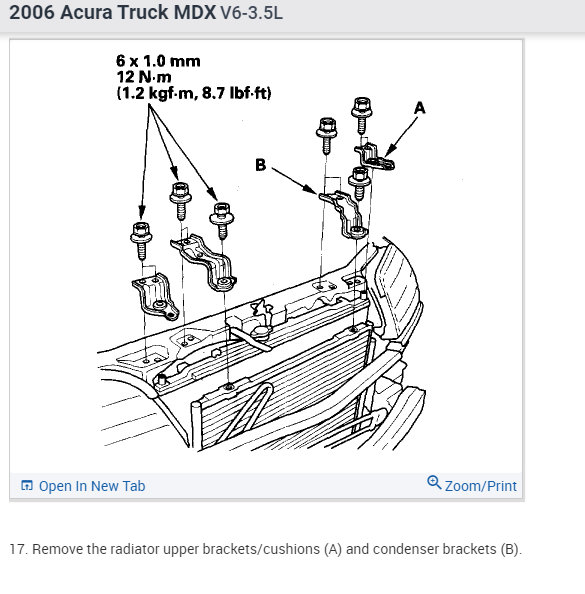 2006 Acura Truck MDX V6-3.5L

6 x 1.0 mm
12 N·m
(1.2 kgf·m, 8.7 lbf·ft)

A

B

Open In New Tab

Zoom/Print

17. Remove the radiator upper brackets/cushions (A) and condenser brackets (B).