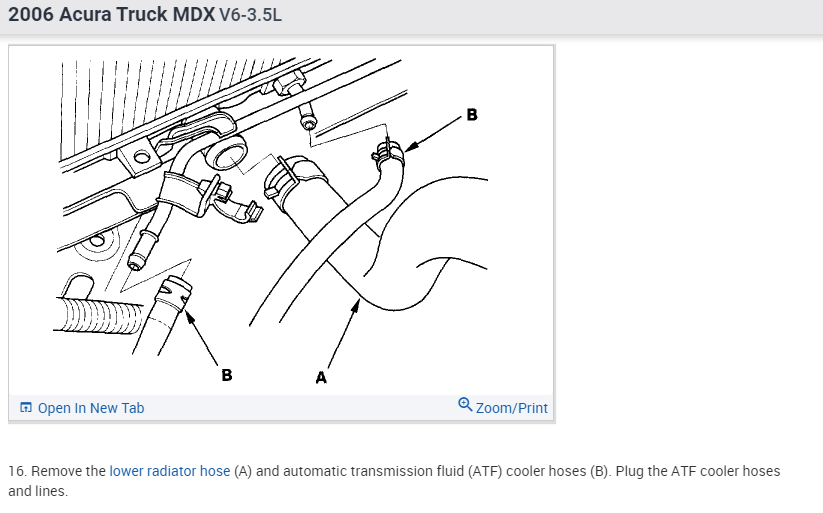 2006 Acura Truck MDX V6-3.5L

B

B

A

Open In New Tab

Zoom/Print

16. Remove the lower radiator hose (A) and automatic transmission fluid (ATF) cooler hoses (B). Plug the ATF cooler hoses and lines.