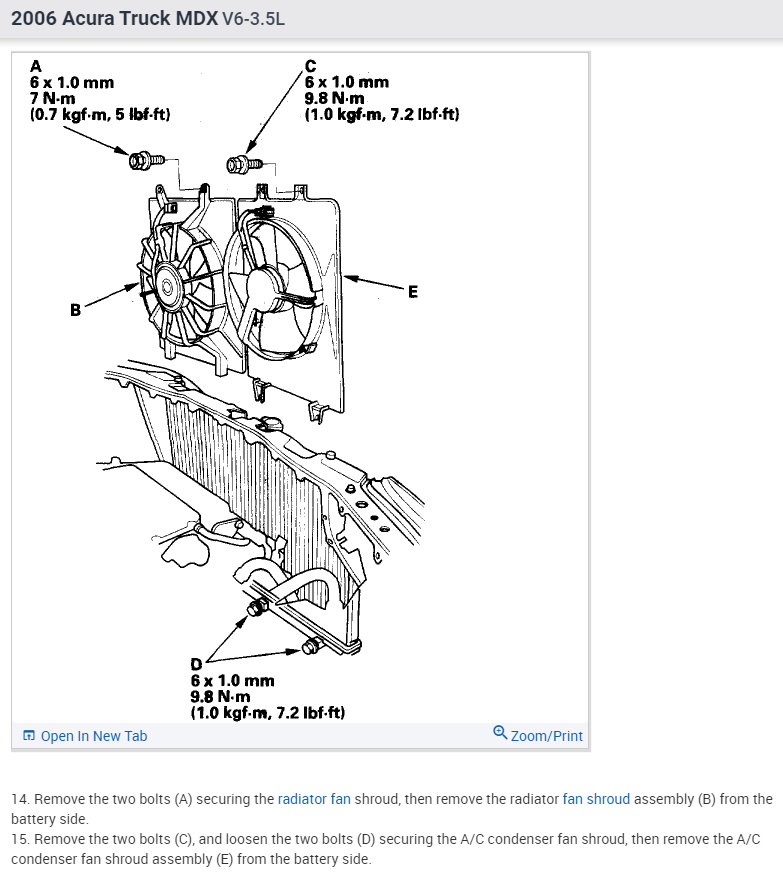 2006 Acura Truck MDX V6-3.5L

A
6 x 1.0 mm
7 N·m
(0.7 kgf·m, 5 lbf·ft)

C
6 x 1.0 mm
9.8 N·m
(1.0 kgf·m, 7.2 lbf·ft)

B

E

D
6 x 1.0 mm
9.8 N·m
(1.0 kgf·m, 7.2 lbf·ft)

Open In New Tab

Zoom/Print

14. Remove the two bolts (A) securing the radiator fan shroud, then remove the radiator fan shroud assembly (B) from the battery side.
15. Remove the two bolts (C), and loosen the two bolts (D) securing the A/C condenser fan shroud, then remove the A/C condenser fan shroud assembly (E) from the battery side.