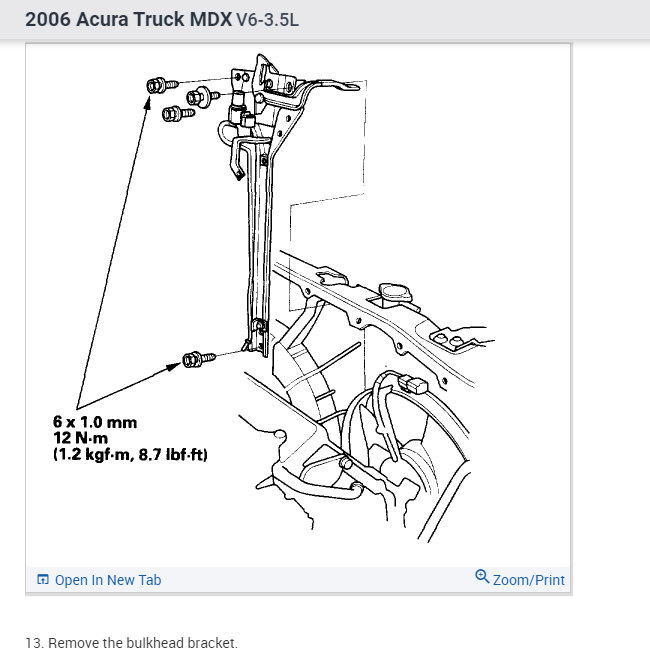 2006 Acura Truck MDX V6-3.5L

6 x 1.0 mm
12 N·m
(1.2 kgf·m, 8.7 lbf·ft)

Open In New Tab

Zoom/Print

13. Remove the bulkhead bracket.