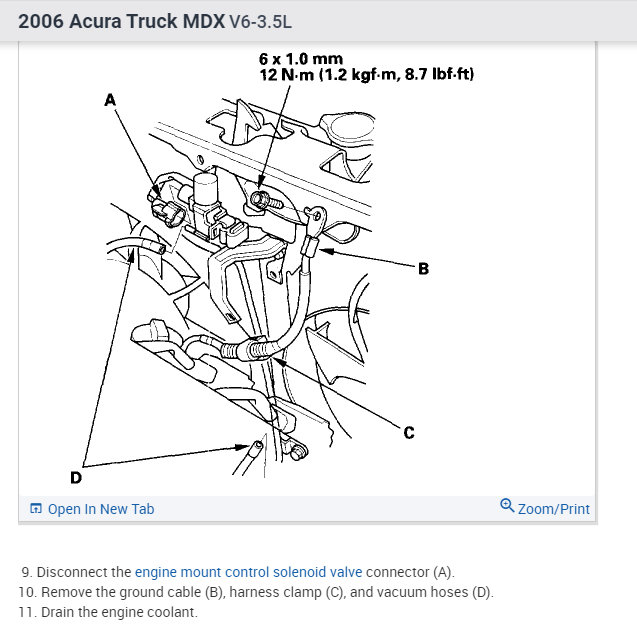 2006 Acura Truck MDX V6-3.5L

6 x 1.0 mm
12 N·m (1.2 kgf·m, 8.7 lbf·ft)

A

B

C

D

Open In New Tab

Zoom/Print

9. Disconnect the engine mount control solenoid valve connector (A).
10. Remove the ground cable (B), harness clamp (C), and vacuum hoses (D).
11. Drain the engine coolant.