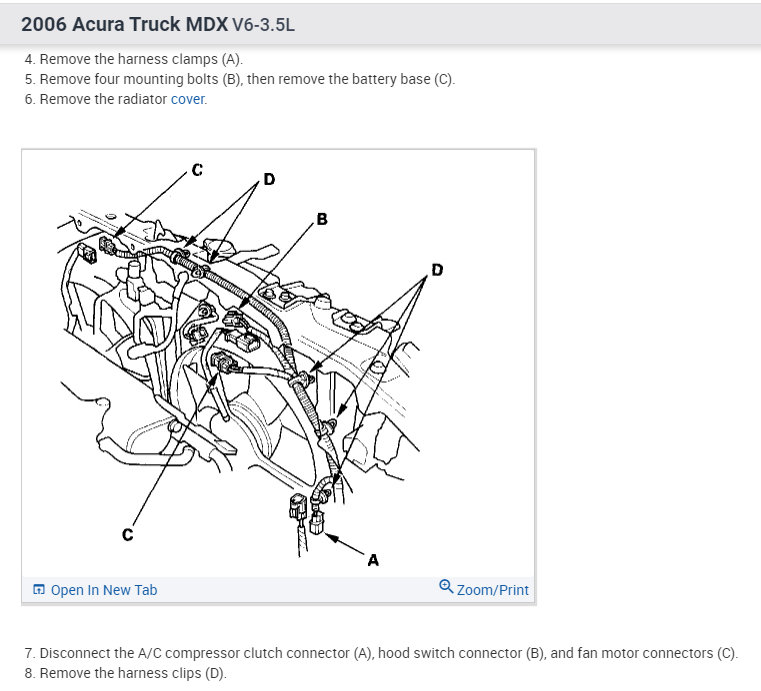 2006 Acura Truck MDX V6-3.5L

4. Remove the harness clamps (A).
5. Remove four mounting bolts (B), then remove the battery base (C).
6. Remove the radiator cover.

C
D
B
D
C
A

Open In New Tab
Zoom/Print

7. Disconnect the A/C compressor clutch connector (A), hood switch connector (B), and fan motor connectors (C).
8. Remove the harness clips (D).