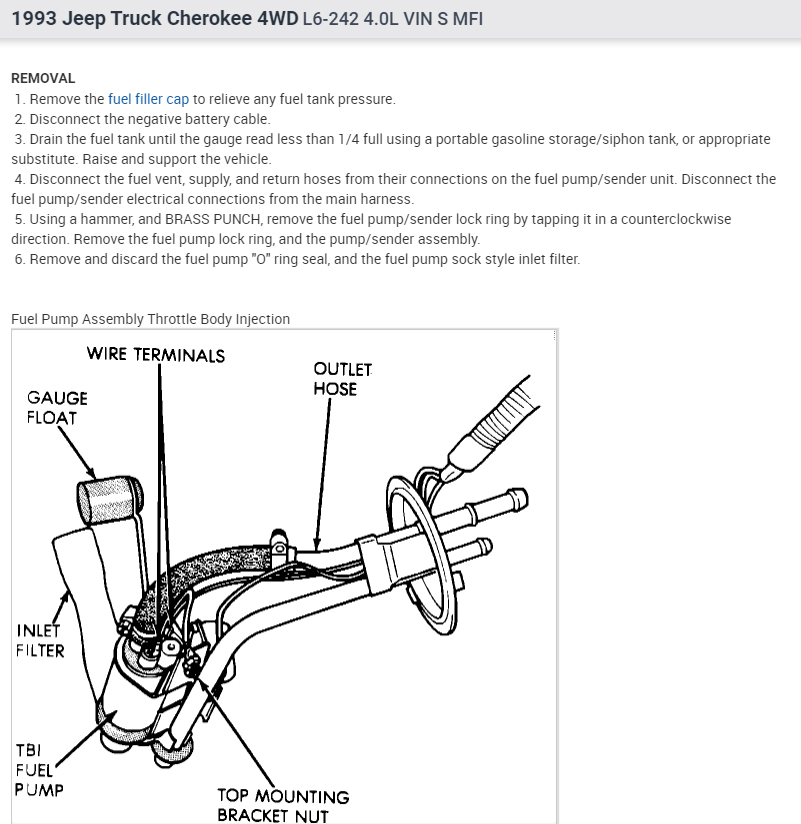 1993 Jeep Truck Cherokee 4WD L6-242 4.0L VIN S MFI

REMOVAL
1. Remove the fuel filler cap to relieve any fuel tank pressure.
2. Disconnect the negative battery cable.
3. Drain the fuel tank until the gauge read less than 1/4 full using a portable gasoline storage/siphon tank, or appropriate substitute. Raise and support the vehicle.
4. Disconnect the fuel vent, supply, and return hoses from their connections on the fuel pump/sender unit. Disconnect the fuel pump/sender electrical connections from the main harness.
5. Using a hammer, and BRASS PUNCH, remove the fuel pump/sender lock ring by tapping it in a counterclockwise direction. Remove the fuel pump lock ring, and the pump/sender assembly.
6. Remove and discard the fuel pump "O" ring seal, and the fuel pump sock style inlet filter.

Fuel Pump Assembly Throttle Body Injection

WIRE TERMINALS
OUTLET HOSE
GAUGE FLOAT
INLET FILTER
TBI FUEL PUMP
TOP MOUNTING BRACKET NUT