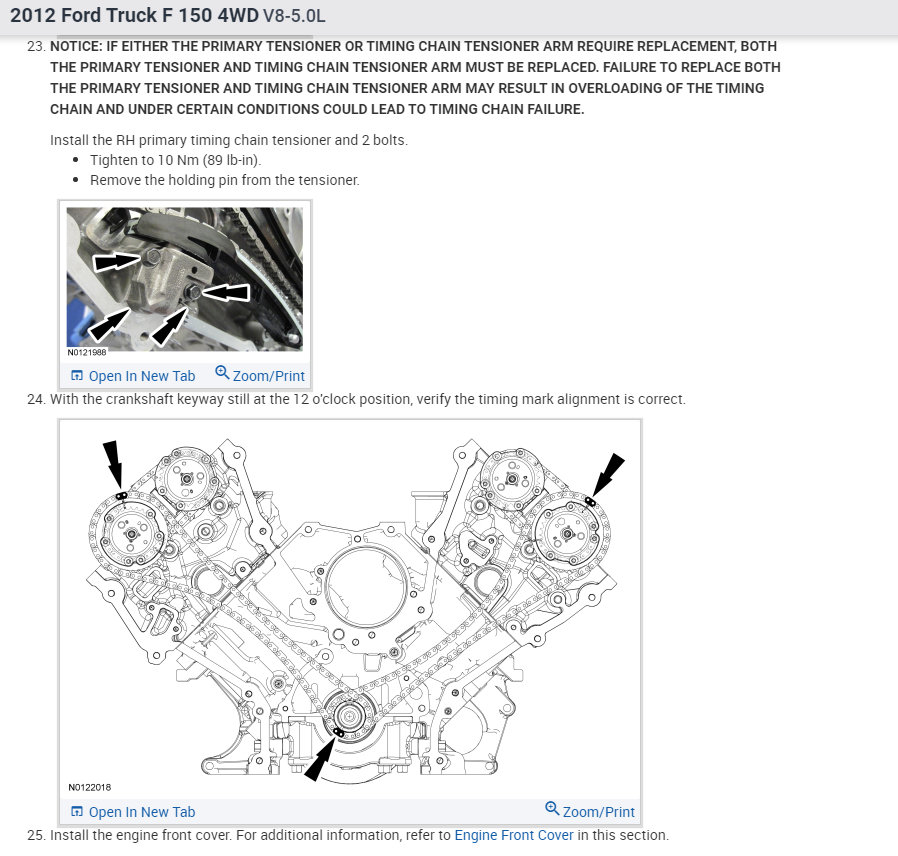 2012 Ford Truck F 150 4WD V8-5.0L

23. NOTICE: IF EITHER THE PRIMARY TENSIONER OR TIMING CHAIN TENSIONER ARM REQUIRE REPLACEMENT, BOTH THE PRIMARY TENSIONER AND TIMING CHAIN TENSIONER ARM MUST BE REPLACED. FAILURE TO REPLACE BOTH THE PRIMARY TENSIONER AND TIMING CHAIN TENSIONER ARM MAY RESULT IN OVERLOADING OF THE TIMING CHAIN AND UNDER CERTAIN CONDITIONS COULD LEAD TO TIMING CHAIN FAILURE.

Install the RH primary timing chain tensioner and 2 bolts.
• Tighten to 10 Nm (89 lb-in).
• Remove the holding pin from the tensioner.

N0121988

Open In New Tab Zoom/Print

24. With the crankshaft keyway still at the 12 o'clock position, verify the timing mark alignment is correct.

N0122018

Open In New Tab Zoom/Print

25. Install the engine front cover. For additional information, refer to Engine Front Cover in this section.