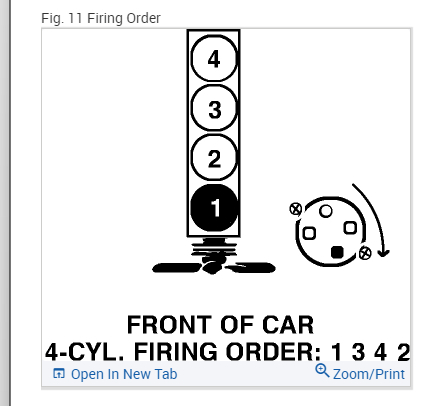 Fig. 11 Firing Order

4
3
2
1

FRONT OF CAR
4-CYL. FIRING ORDER: 1 3 4 2

Open In New Tab
Zoom/Print