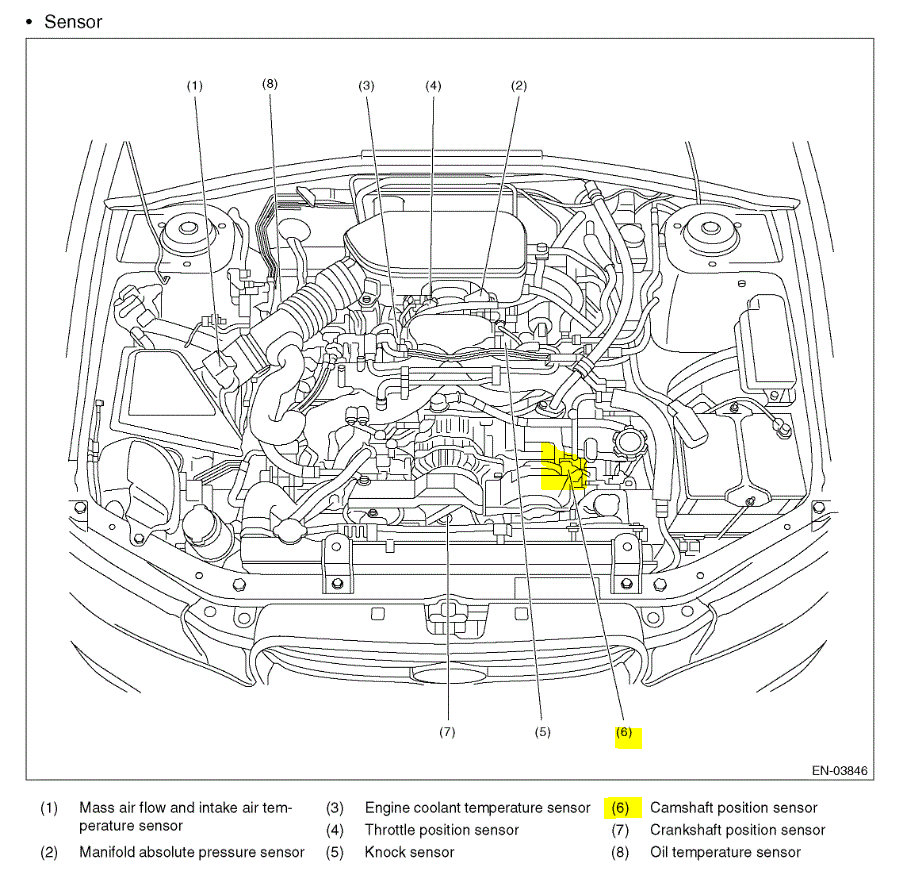 • Sensor

(1) (8) (3) (4) (2)

(7) (5) (6)

EN-03846

(1) Mass air flow and intake air temperature sensor
(2) Manifold absolute pressure sensor
(3) Engine coolant temperature sensor
(4) Throttle position sensor
(5) Knock sensor
(6) Camshaft position sensor
(7) Crankshaft position sensor
(8) Oil temperature sensor