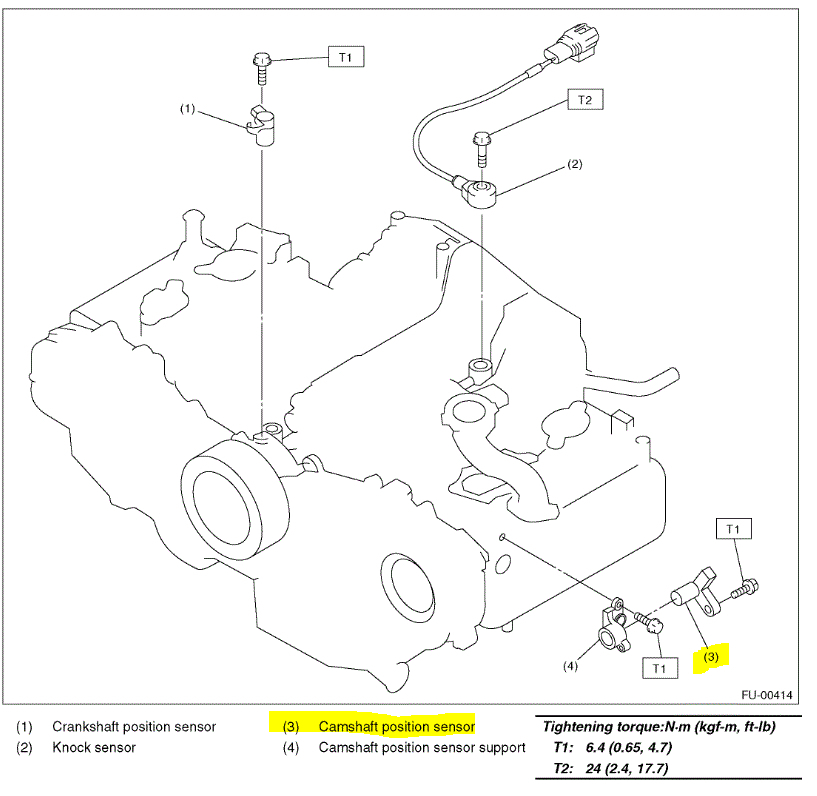 T1

(1)

T2

(2)

T1

(4)

T1

(3)

FU-00414

(1) Crankshaft position sensor
(2) Knock sensor

(3) Camshaft position sensor
(4) Camshaft position sensor support

Tightening torque:N·m (kgf-m, ft-lb)
T1: 6.4 (0.65, 4.7)
T2: 24 (2.4, 17.7)