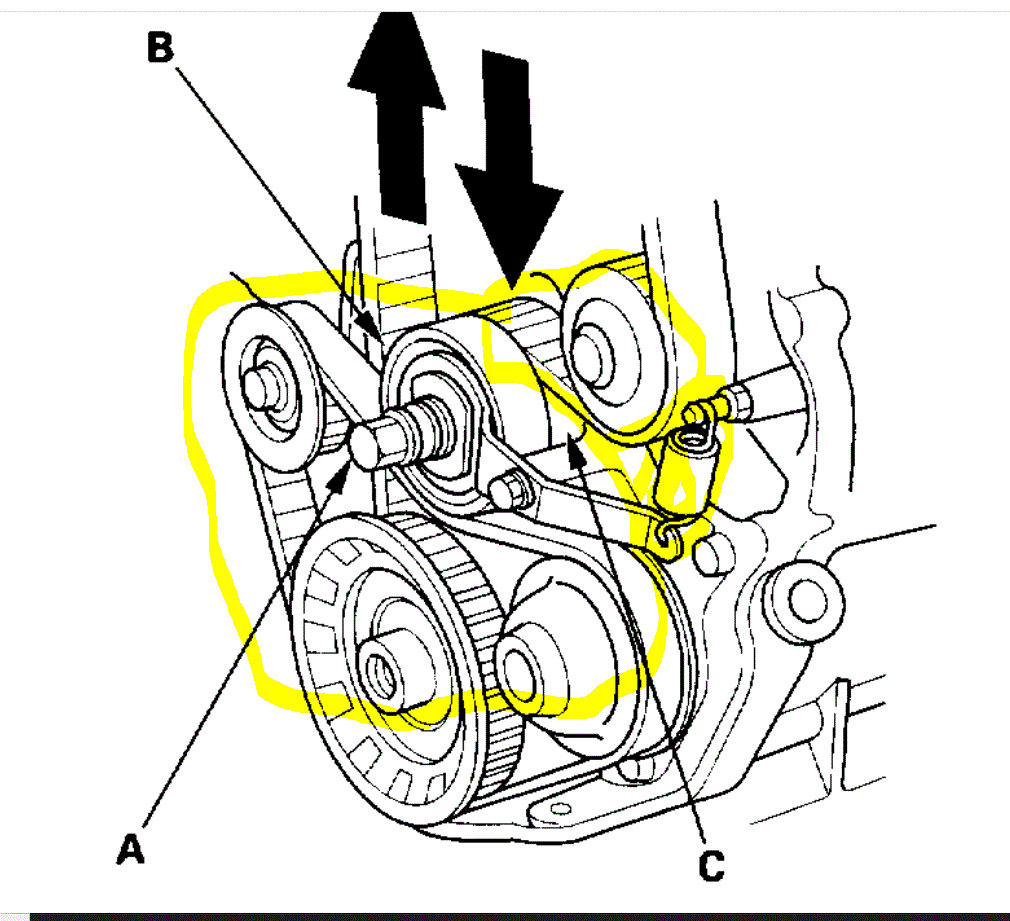 B

A

C