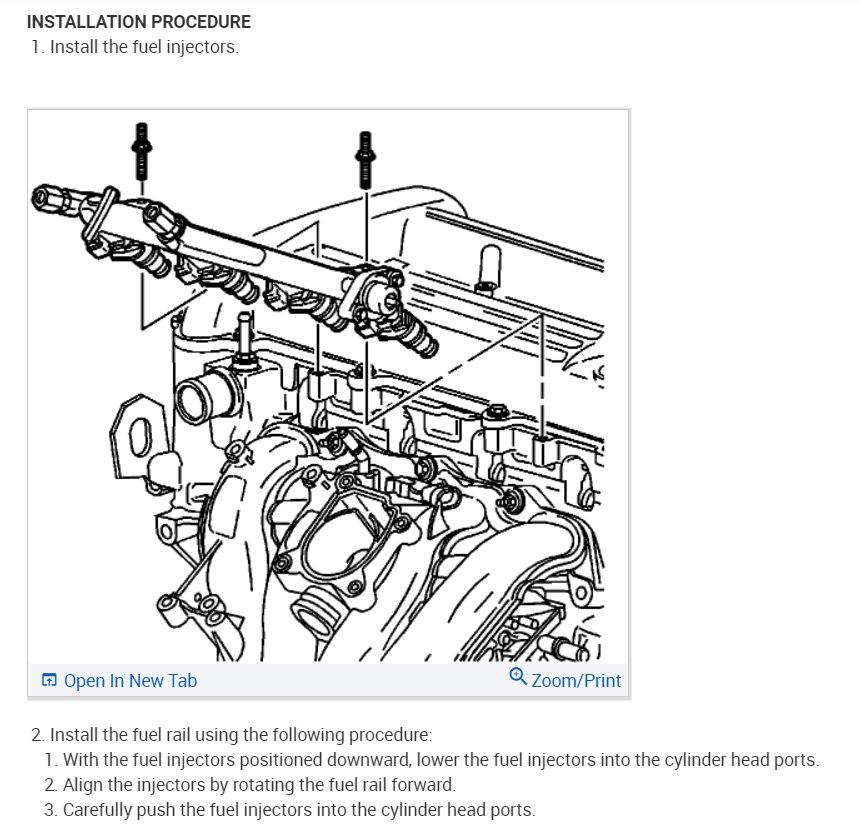 INSTALLATION PROCEDURE
1. Install the fuel injectors.

Open In New Tab
Zoom/Print

2. Install the fuel rail using the following procedure:
1. With the fuel injectors positioned downward, lower the fuel injectors into the cylinder head ports.
2. Align the injectors by rotating the fuel rail forward.
3. Carefully push the fuel injectors into the cylinder head ports.